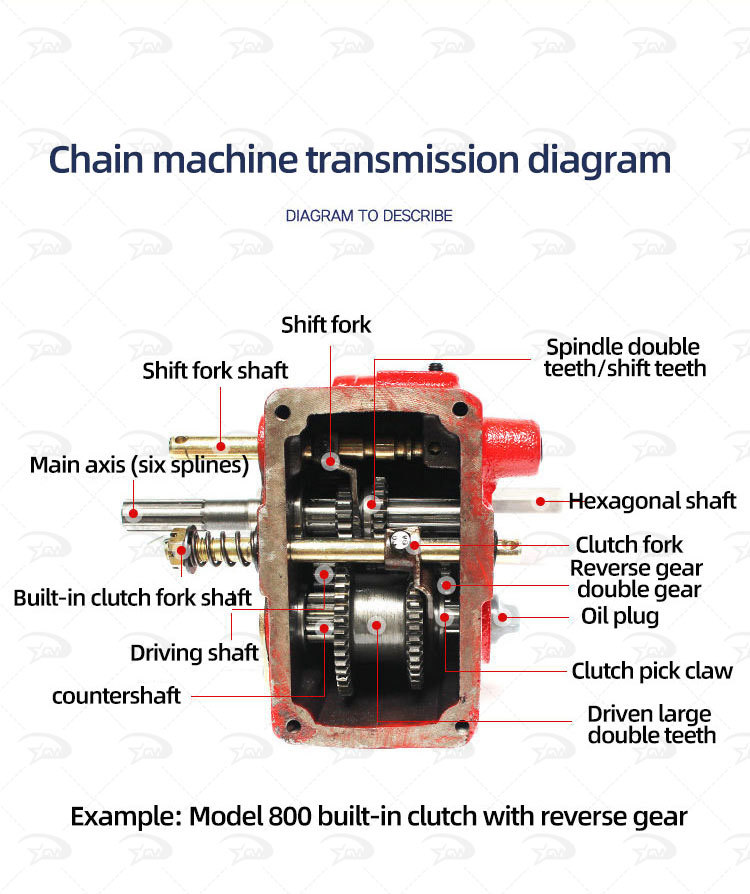 Chain machine transmission diagram

DIAGRAM TO DESCRIBE

Shift fork

Shift fork shaft

Spindle double teeth/shift teeth

Main axis (six splines)

Hexagonal shaft

Clutch fork

Reverse gear double gear

Built-in clutch fork shaft

Oil plug

Driving shaft

Clutch pick claw

countershaft

Driven large double teeth

Example: Model 800 built-in clutch with reverse gear