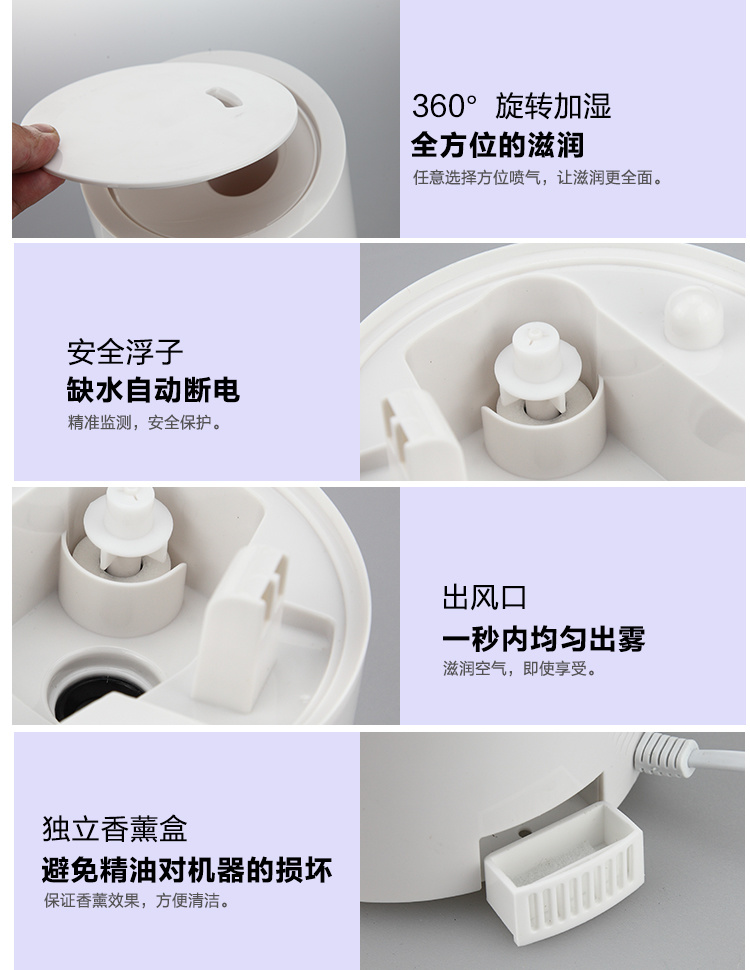 360° 旋转加湿
全方位的滋润
任意选择方位喷气，让滋润更全面。

安全浮子
缺水自动断电
精准监测，安全保护。

出风口
一秒内均匀出雾
滋润空气，即使享受。

独立香薰盒
避免精油对机器的损坏
保证香薰效果，方便清洁。