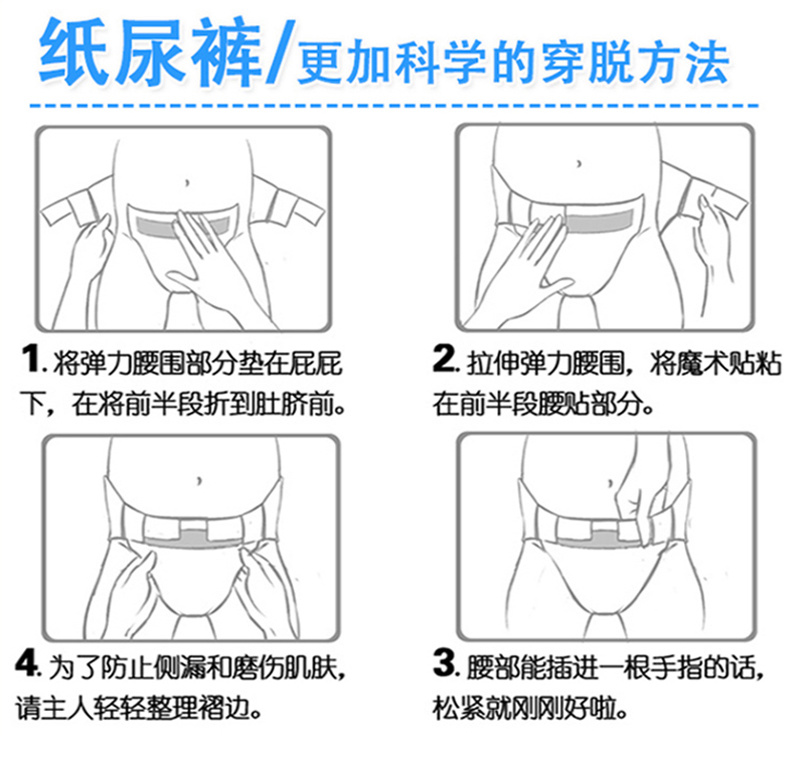 纸尿裤/更加科学的穿脱方法

1. 将弹力腰围部分垫在屁屁下，在将前半段折到肚脐前。

2. 拉伸弹力腰围，将魔术贴粘在前半段腰贴部分。

4. 为了防止侧漏和磨伤肌肤，请主人轻轻整理褶边。

3. 腰部能插进一根手指的话，松紧就刚刚好啦。