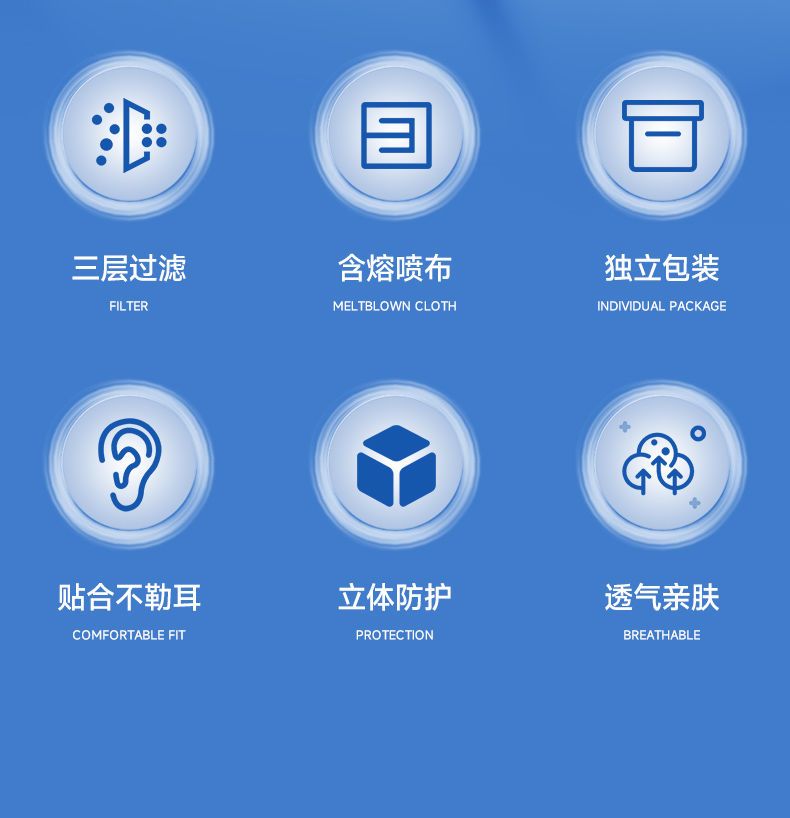 三层过滤
FILTER

含熔喷布
MELTBLOWN CLOTH

独立包装
INDIVIDUAL PACKAGE

贴合不勒耳
COMFORTABLE FIT

立体防护
PROTECTION

透气亲肤
BREATHABLE