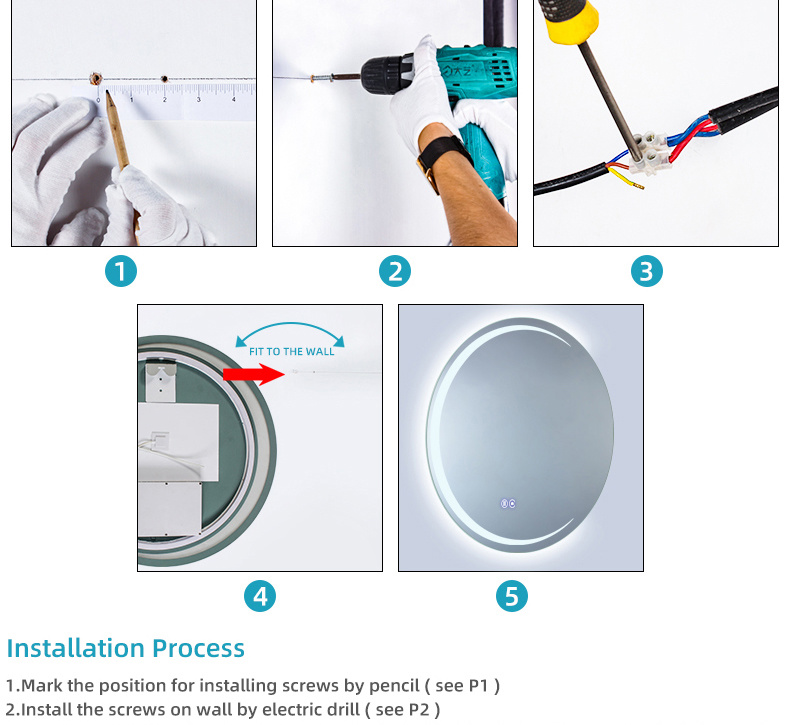 0 1 2 3 4

1

2

3

FIT TO THE WALL

4

5

Installation Process

1.Mark the position for installing screws by pencil ( see P1 )
2.Install the screws on wall by electric drill ( see P2 )