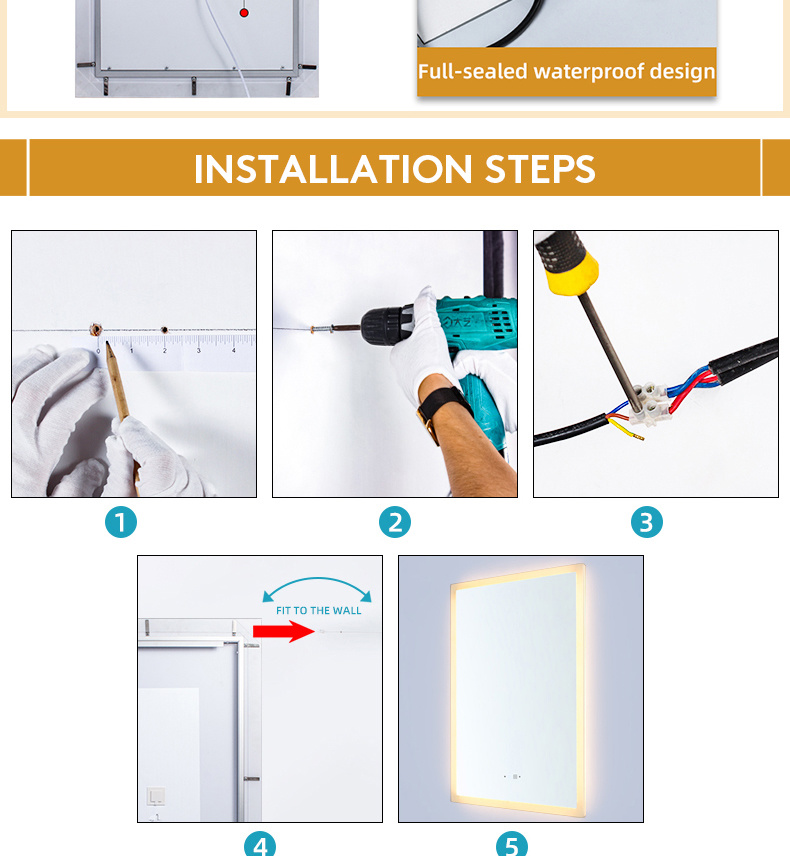 Full-sealed waterproof design

INSTALLATION STEPS

0 1 2 3 4

1

2

3

FIT TO THE WALL

4

5