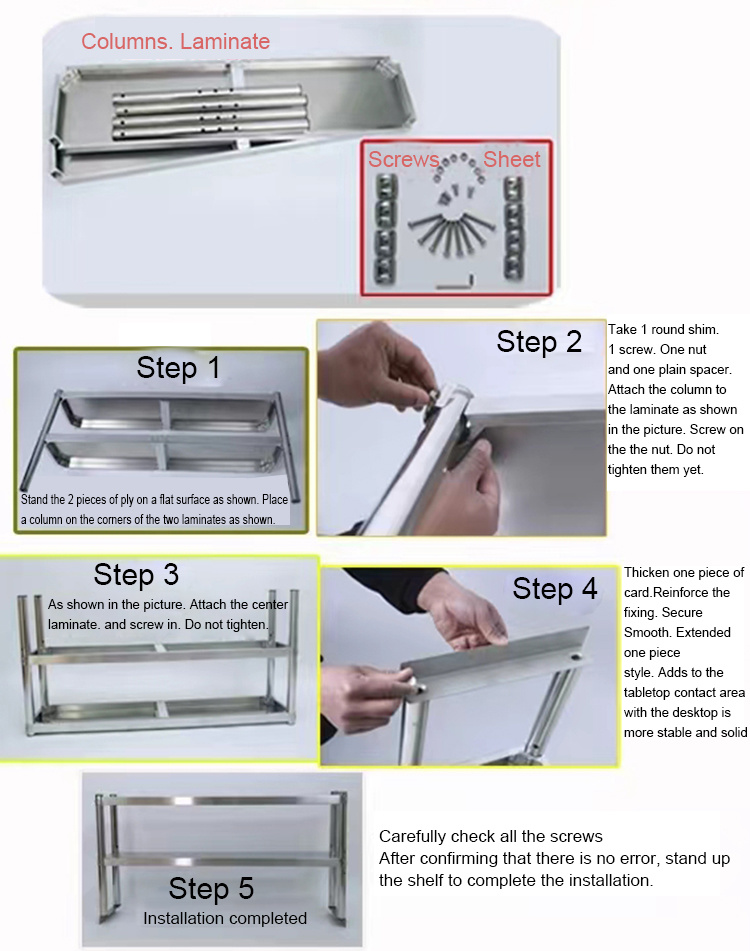 Columns. Laminate

Screws

Sheet

Step 1

Stand the 2 pieces of ply on a flat surface as shown. Place a column on the corners of the two laminates as shown.

Step 2

Take 1 round shim. 1 screw. One nut and one plain spacer. Attach the column to the laminate as shown in the picture. Screw on the the nut. Do not tighten them yet.

Step 3

As shown in the picture. Attach the center laminate. and screw in. Do not tighten.

Step 4

Thicken one piece of card.Reinforce the fixing. Secure Smooth. Extended one piece style. Adds to the tabletop contact area with the desktop is more stable and solid

Step 5

Installation completed

Carefully check all the screws
After confirming that there is no error, stand up the shelf to complete the installation.