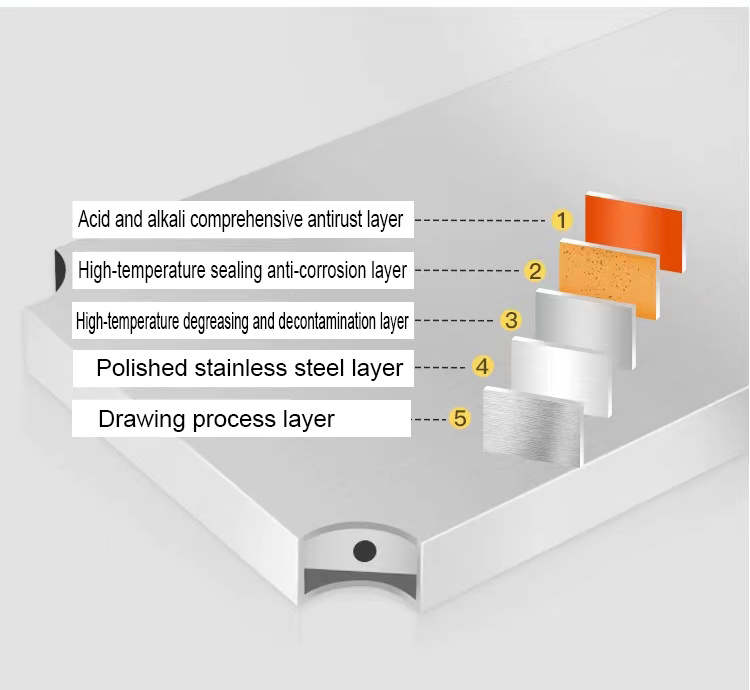 Acid and alkali comprehensive antirust layer 1

High-temperature sealing anti-corrosion layer 2

High-temperature degreasing and decontamination layer 3

Polished stainless steel layer 4

Drawing process layer 5