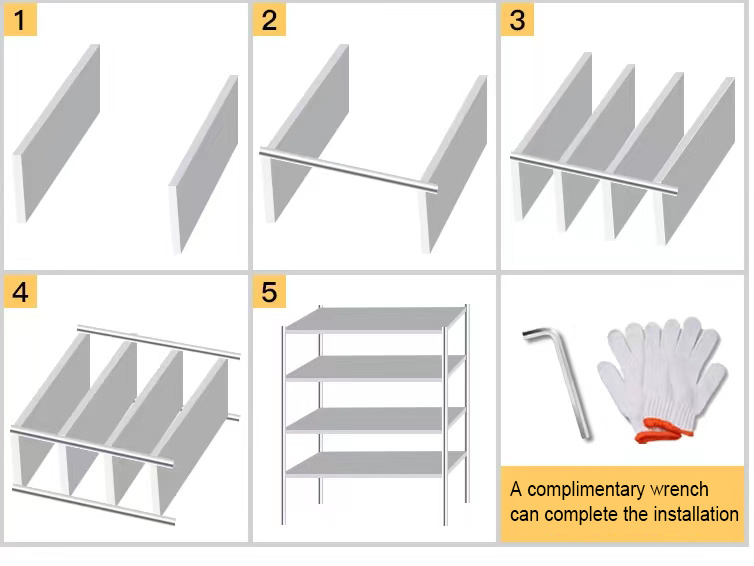 1

2

3

4

5

A complimentary wrench can complete the installation