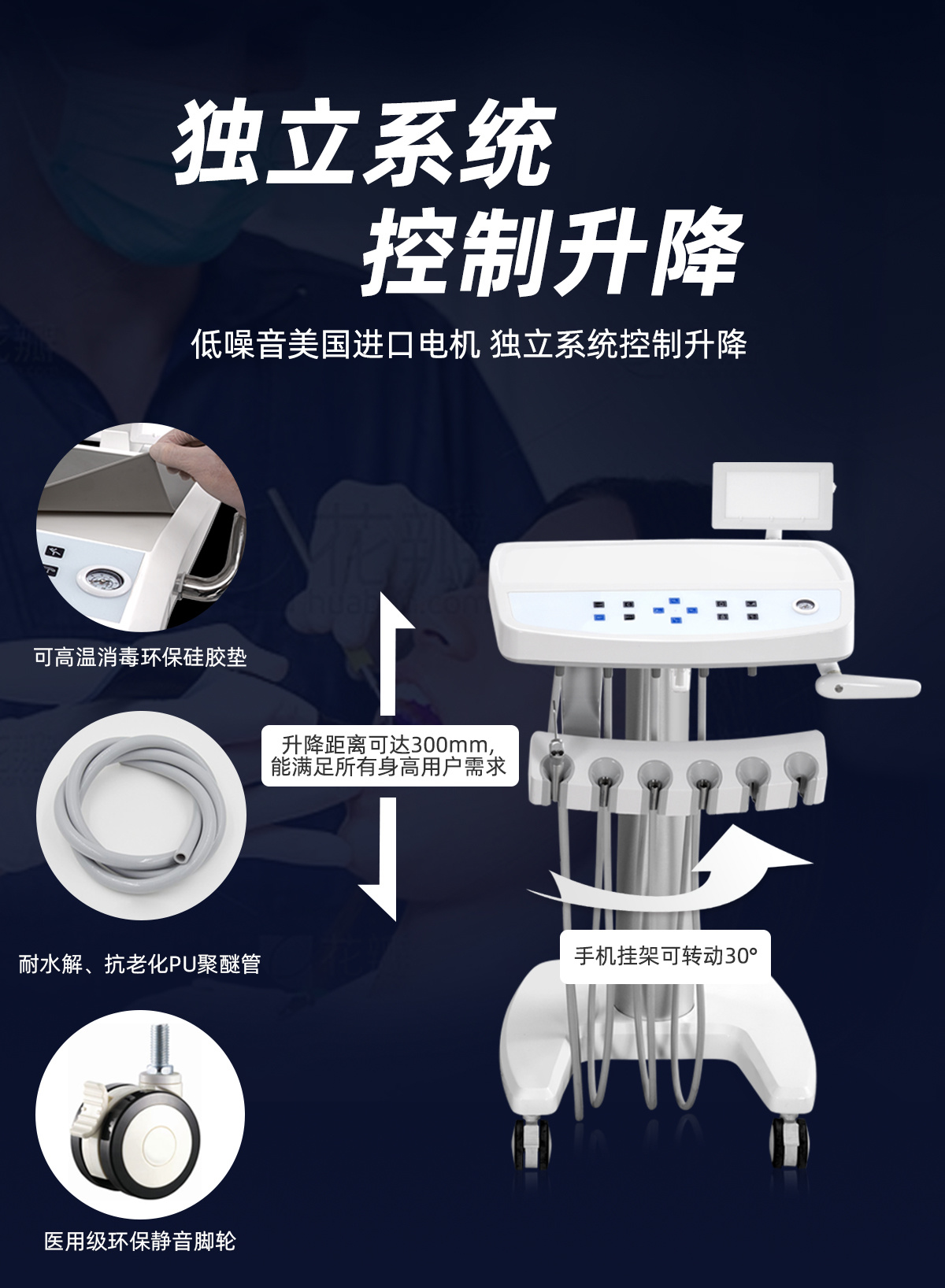 独立系统
控制升降

低噪音美国进口电机 独立系统控制升降

可高温消毒环保硅胶垫

升降距离可达300mm,
能满足所有身高用户需求

耐水解、抗老化PU聚醚管

手机挂架可转动30°

医用级环保静音脚轮