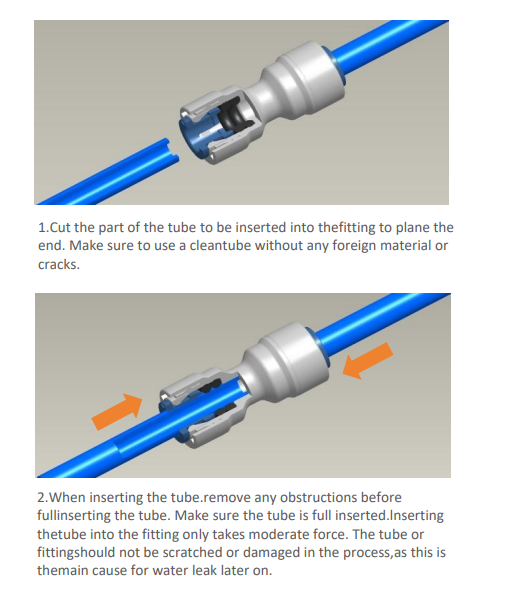 1.Cut the part of the tube to be inserted into thefitting to plane the end. Make sure to use a cleantube without any foreign material or cracks.

2.When inserting the tube.remove any obstructions before fullinserting the tube. Make sure the tube is full inserted.Inserting thetube into the fitting only takes moderate force. The tube or fittingshould not be scratched or damaged in the process,as this is themain cause for water leak later on.