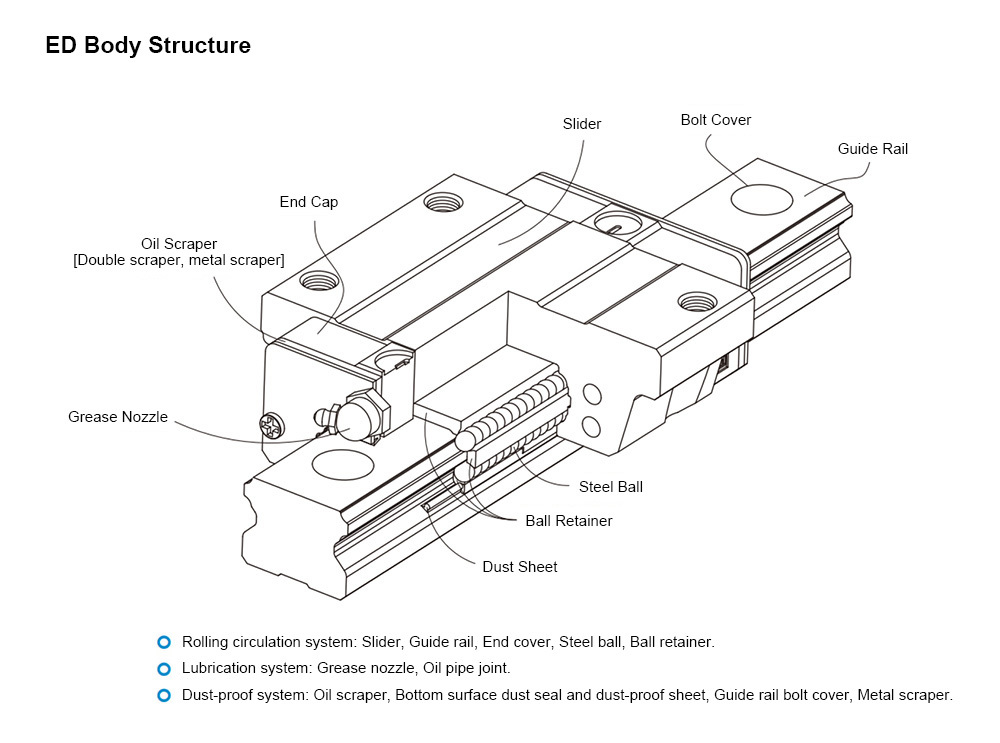 ED Body Structure

Slider

Bolt Cover

Guide Rail

End Cap

Oil Scraper
[Double scraper, metal scraper]

Grease Nozzle

Steel Ball

Ball Retainer

Dust Sheet

Rolling circulation system: Slider, Guide rail, End cover, Steel ball, Ball retainer.

Lubrication system: Grease nozzle, Oil pipe joint.

Dust-proof system: Oil scraper, Bottom surface dust seal and dust-proof sheet, Guide rail bolt cover, Metal scraper.