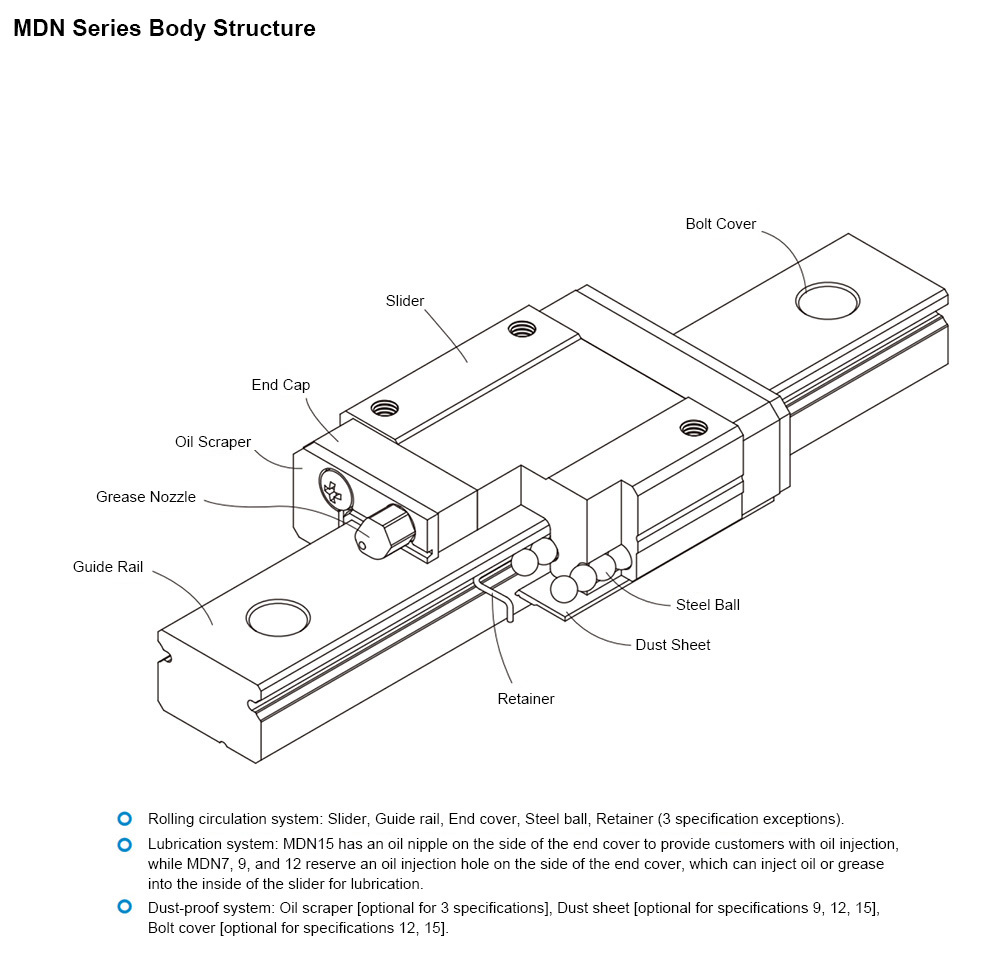 MDN Series Body Structure

Bolt Cover

Slider

End Cap

Oil Scraper

Grease Nozzle

Guide Rail

Steel Ball

Dust Sheet

Retainer

Rolling circulation system: Slider, Guide rail, End cover, Steel ball, Retainer (3 specification exceptions).

Lubrication system: MDN15 has an oil nipple on the side of the end cover to provide customers with oil injection, while MDN7, 9, and 12 reserve an oil injection hole on the side of the end cover, which can inject oil or grease into the inside of the slider for lubrication.

Dust-proof system: Oil scraper [optional for 3 specifications], Dust sheet [optional for specifications 9, 12, 15], Bolt cover [optional for specifications 12, 15].