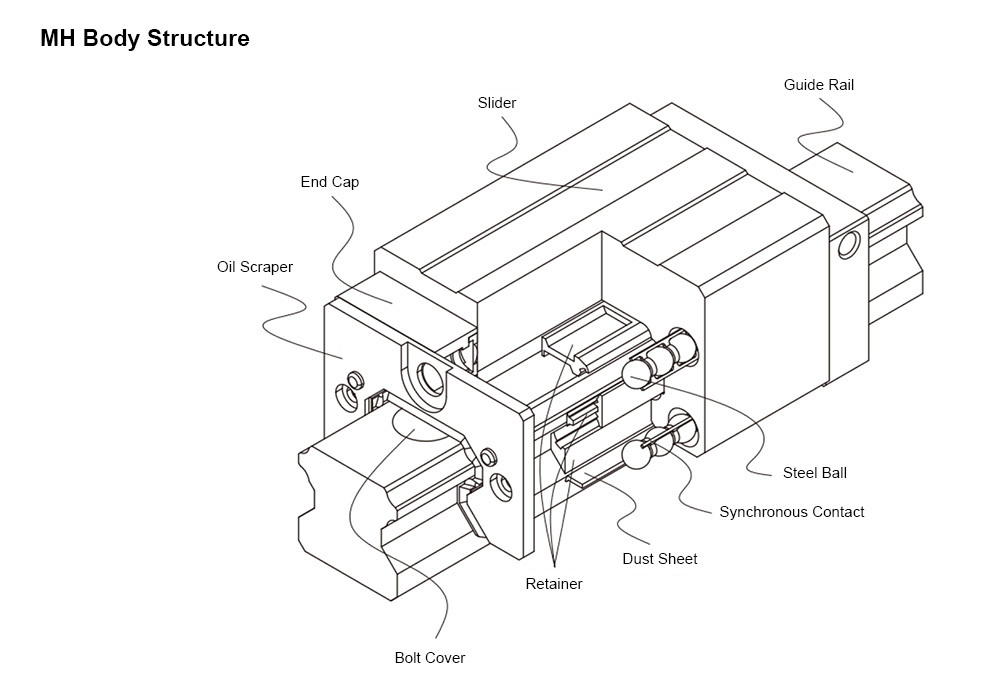 MH Body Structure

Guide Rail

Slider

End Cap

Oil Scraper

Steel Ball

Synchronous Contact

Dust Sheet

Retainer

Bolt Cover