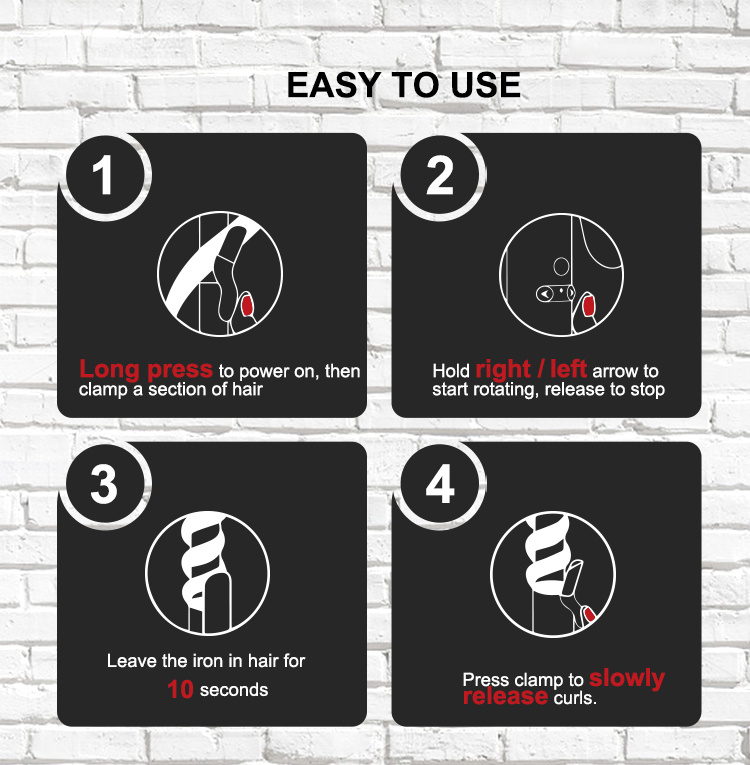 EASY TO USE

1

Long press to power on, then clamp a section of hair

2

Hold right / left arrow to start rotating, release to stop

3

Leave the iron in hair for 10 seconds

4

Press clamp to slowly release curls.