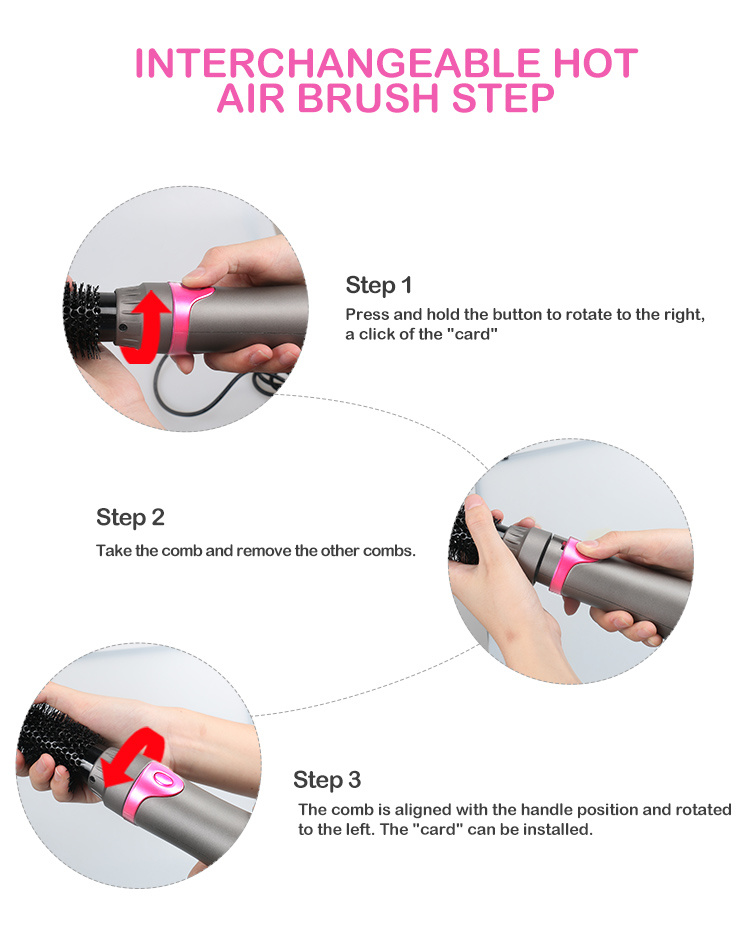 INTERCHANGEABLE HOT AIR BRUSH STEP

Step 1
Press and hold the button to rotate to the right, a click of the "card"

Step 2
Take the comb and remove the other combs.

Step 3
The comb is aligned with the handle position and rotated to the left. The "card" can be installed.