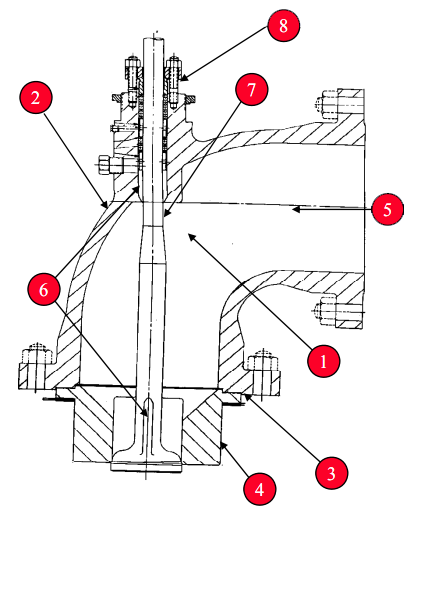 8
2
7
5
6
1
3
4