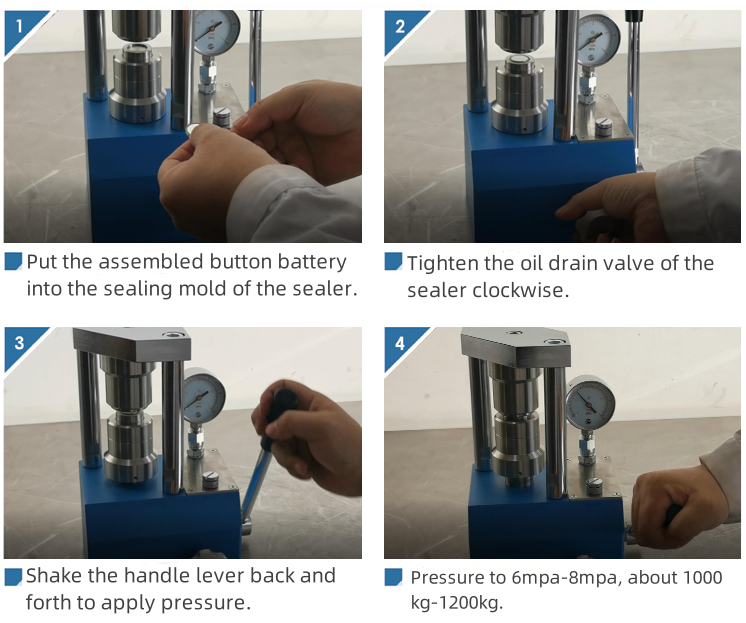 1

Put the assembled button battery into the sealing mold of the sealer.

2

Tighten the oil drain valve of the sealer clockwise.

3

Shake the handle lever back and forth to apply pressure.

4

Pressure to 6mpa-8mpa, about 1000 kg-1200kg.