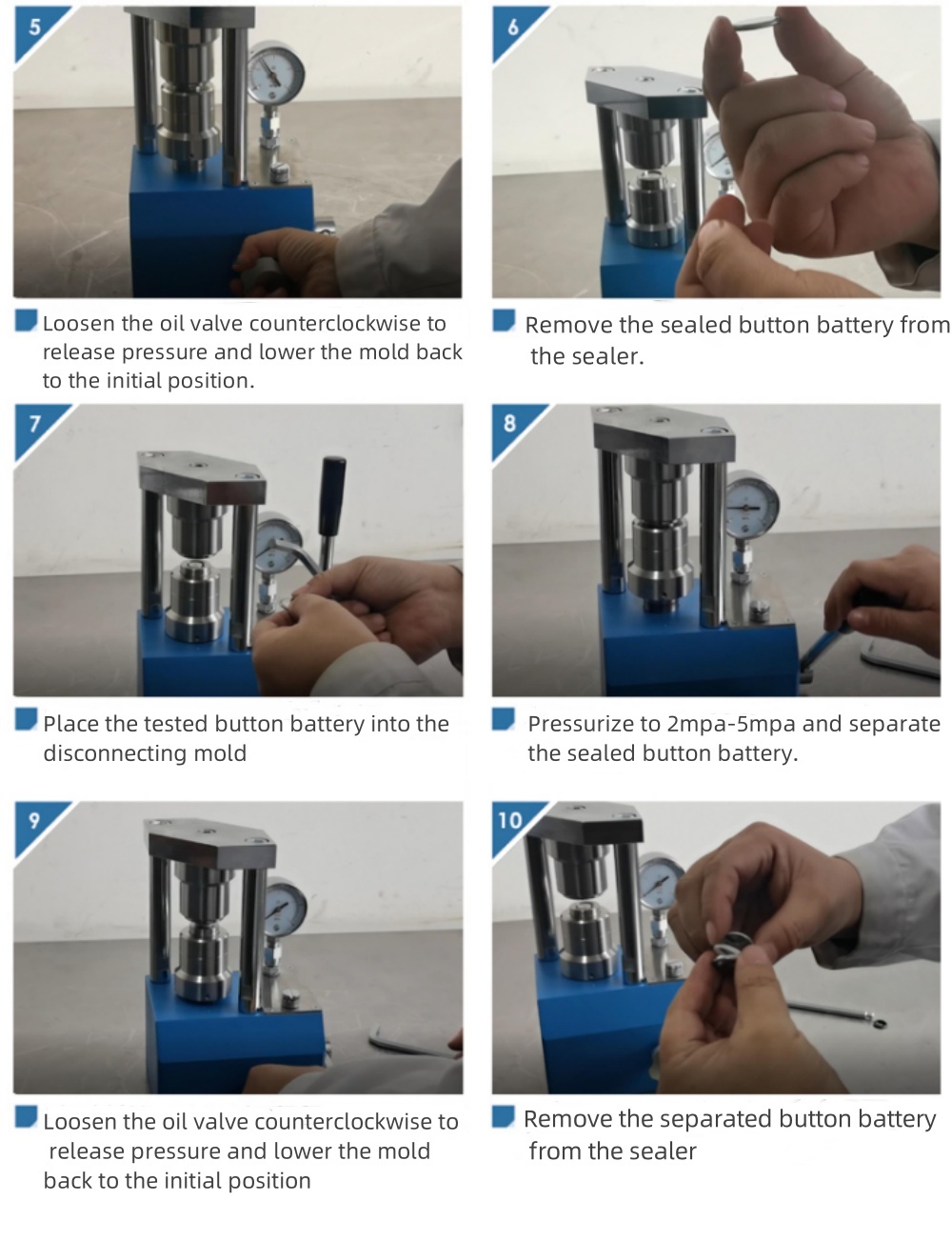 5

Loosen the oil valve counterclockwise to release pressure and lower the mold back to the initial position.

6

Remove the sealed button battery from the sealer.

7

Place the tested button battery into the disconnecting mold

8

Pressurize to 2mpa-5mpa and separate the sealed button battery.

9

Loosen the oil valve counterclockwise to release pressure and lower the mold back to the initial position

10

Remove the separated button battery from the sealer