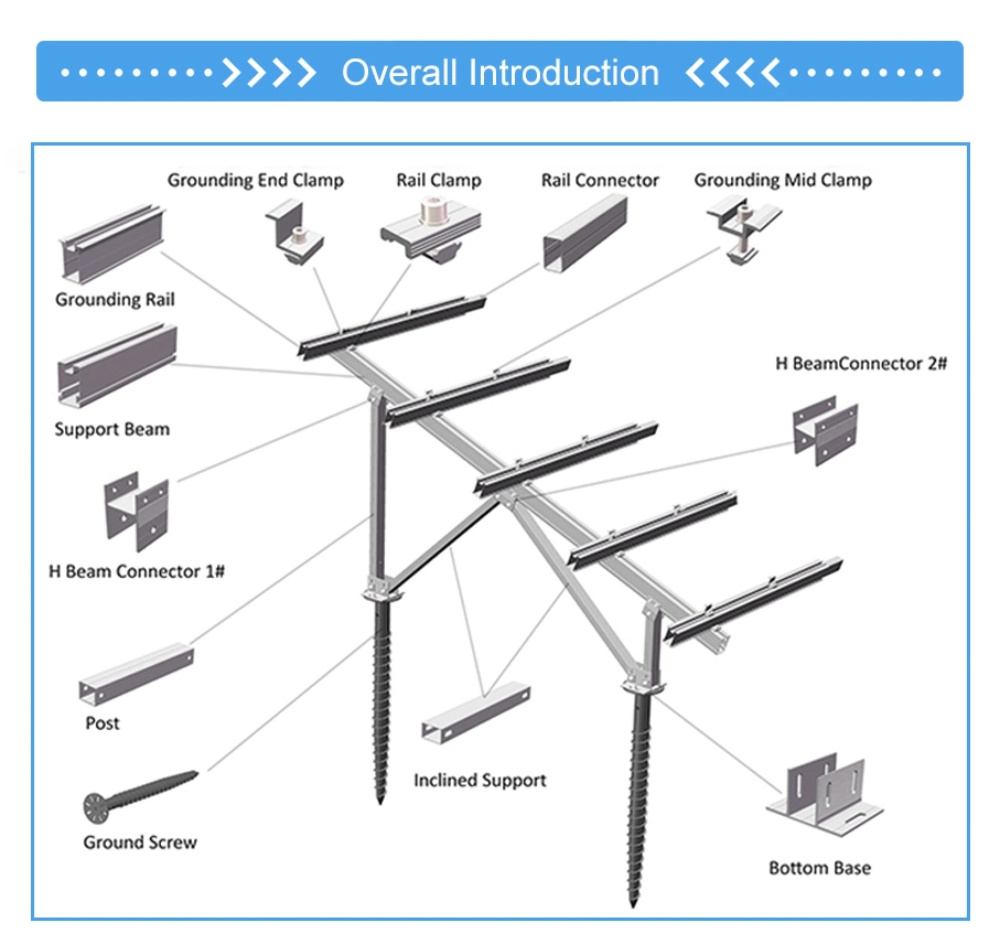 Overall Introduction

Grounding End Clamp
Rail Clamp
Rail Connector
Grounding Mid Clamp
Grounding Rail
Support Beam
H BeamConnector 2#
H Beam Connector 1#
Post
Inclined Support
Ground Screw
Bottom Base