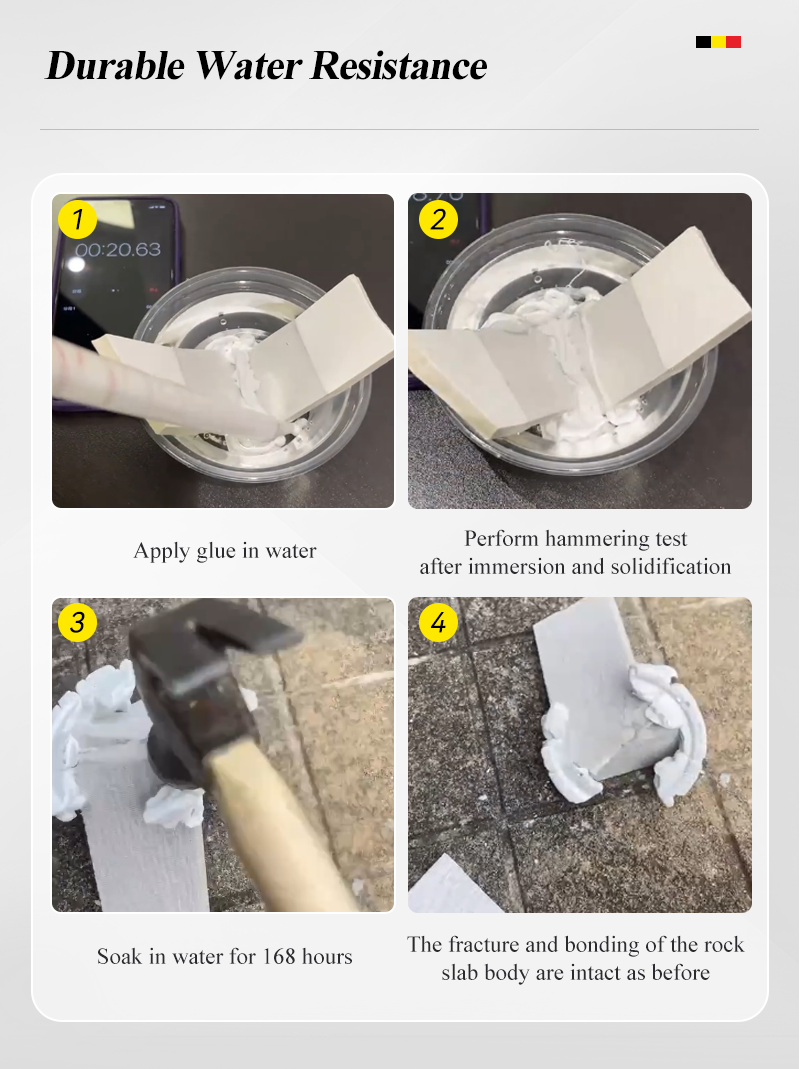 Durable Water Resistance

1

00:20.63

Apply glue in water

2

Perform hammering test after immersion and solidification

3

Soak in water for 168 hours

4

The fracture and bonding of the rock slab body are intact as before