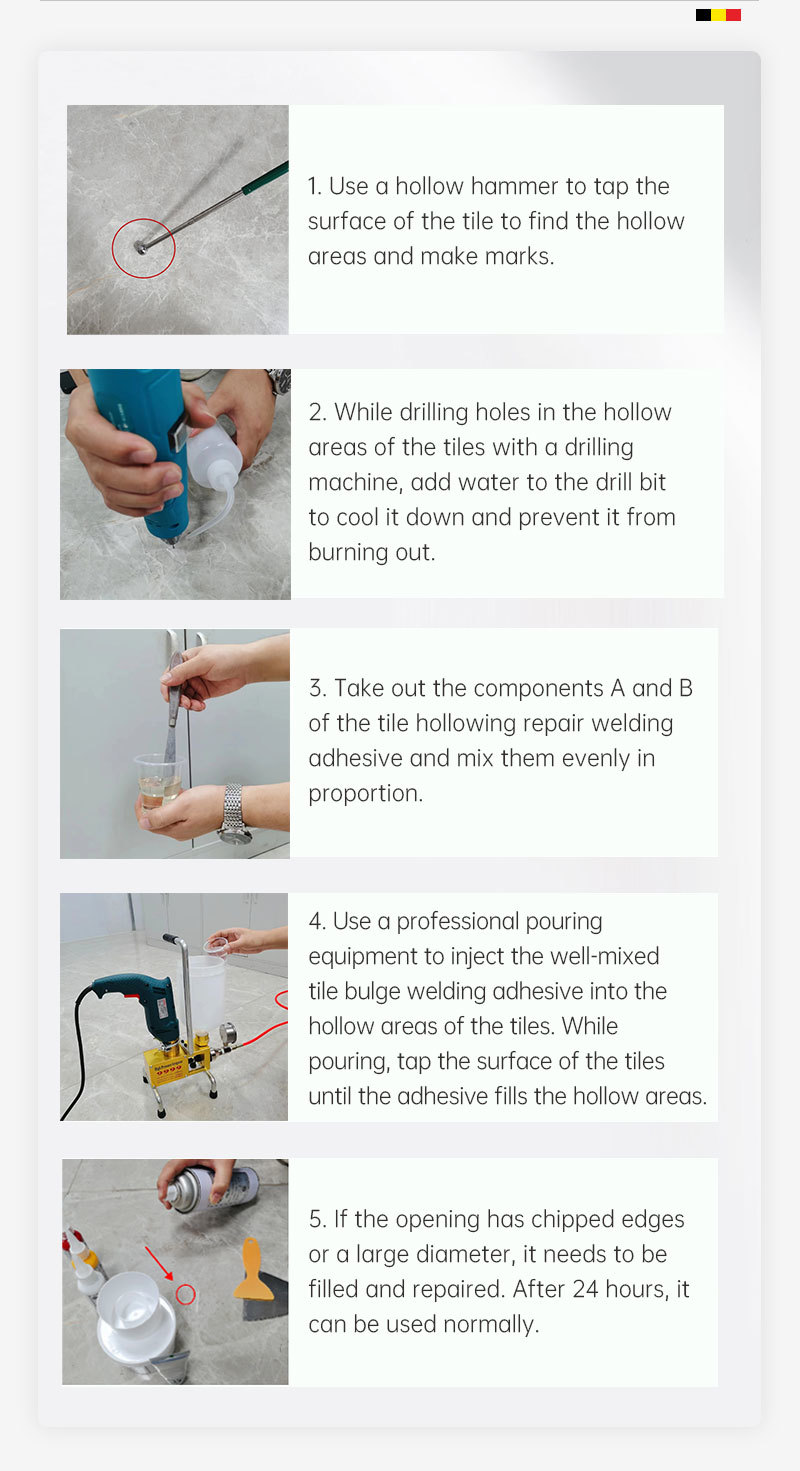 1. Use a hollow hammer to tap the surface of the tile to find the hollow areas and make marks.

2. While drilling holes in the hollow areas of the tiles with a drilling machine, add water to the drill bit to cool it down and prevent it from burning out.

3. Take out the components A and B of the tile hollowing repair welding adhesive and mix them evenly in proportion.

4. Use a professional pouring equipment to inject the well-mixed tile bulge welding adhesive into the hollow areas of the tiles. While pouring, tap the surface of the tiles until the adhesive fills the hollow areas.

5. If the opening has chipped edges or a large diameter, it needs to be filled and repaired. After 24 hours, it can be used normally.