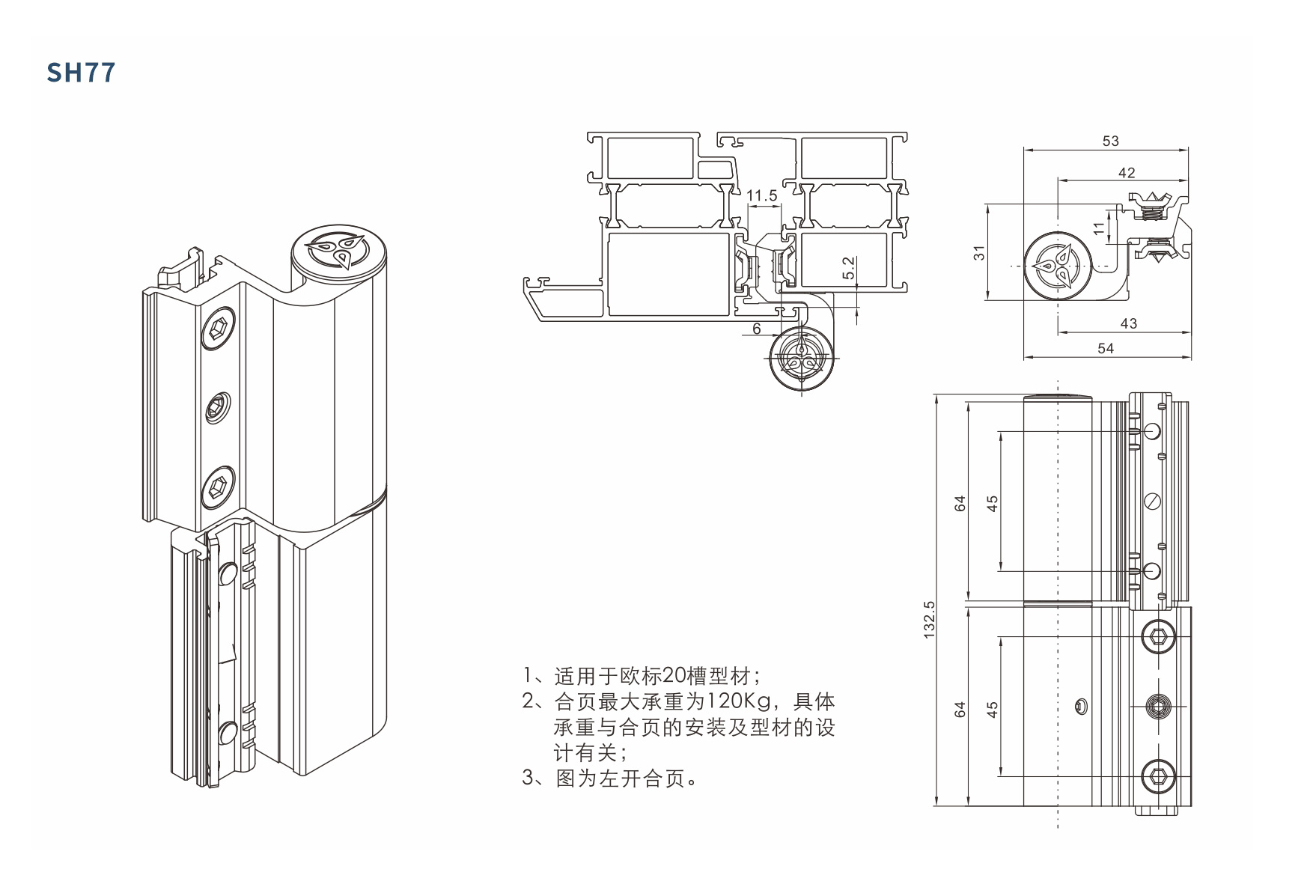 SH77

11.5

5.2

6

53

42

11

31

43

54

132.5

64

45

64

45

1、适用于欧标20槽型材；
2、合页最大承重为120Kg，具体承重与合页的安装及型材的设计有关；
3、图为左开合页。