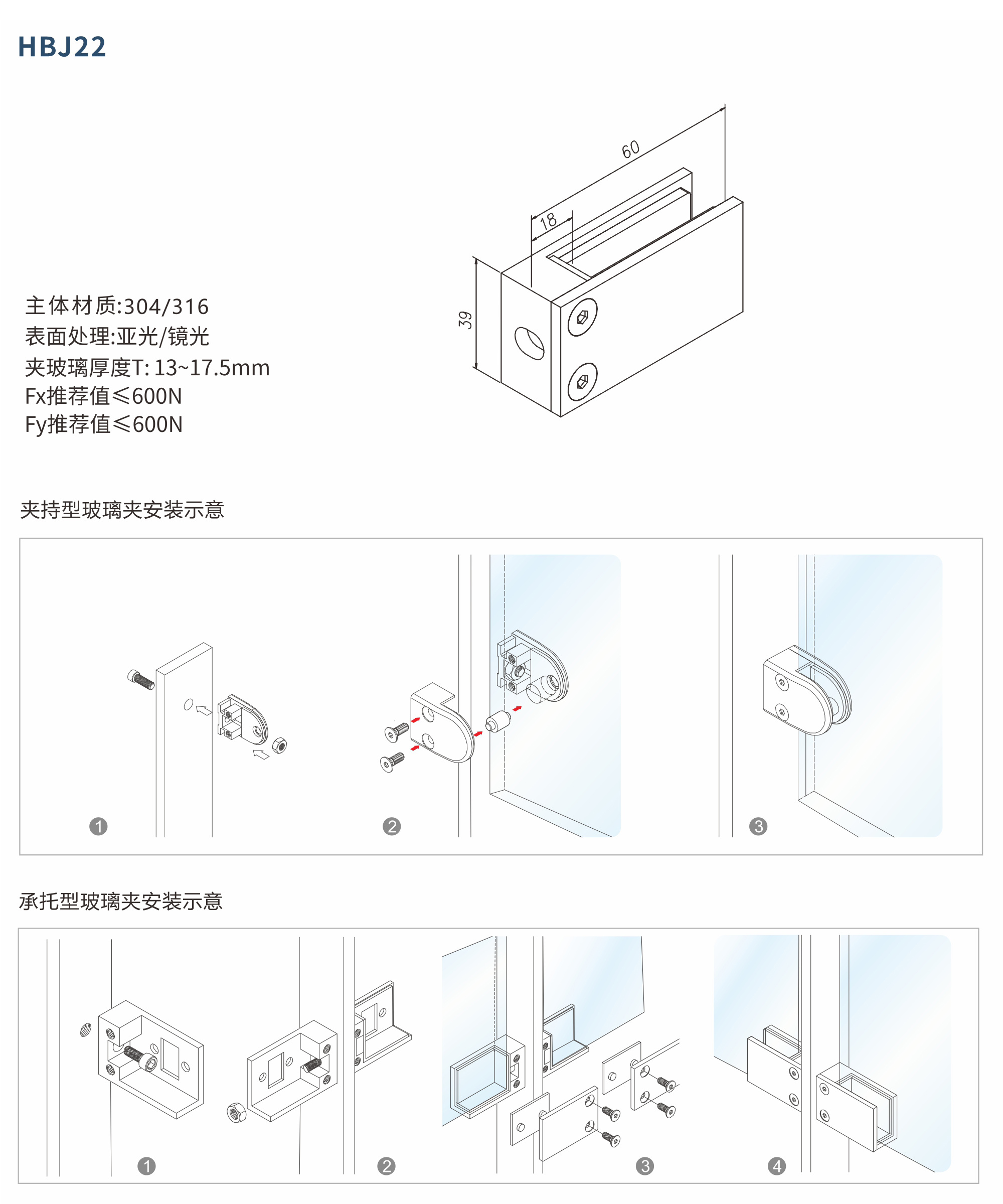 HBJ22

60

18

39

主体材质:304/316
表面处理:亚光/镜光
夹玻璃厚度T: 13~17.5mm
Fx推荐值≤600N
Fy推荐值≤600N

夹持型玻璃夹安装示意

1

2

3

承托型玻璃夹安装示意

1

2

3

4