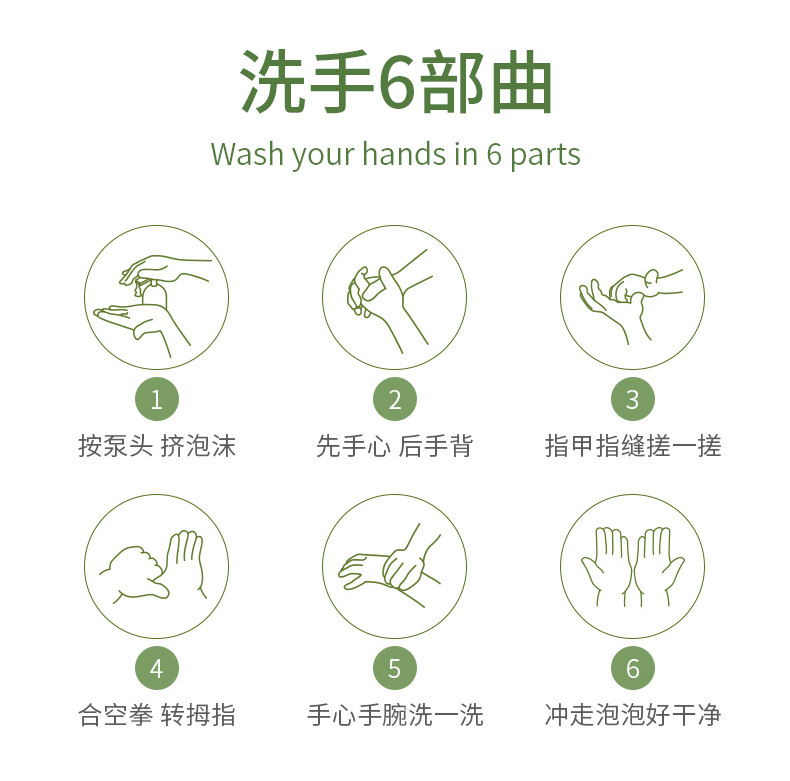 洗手6部曲
Wash your hands in 6 parts

1
按泵头 挤泡沫

2
先手心 后手背

3
指甲指缝搓一搓

4
合空拳 转拇指

5
手心手腕洗一洗

6
冲走泡泡好干净