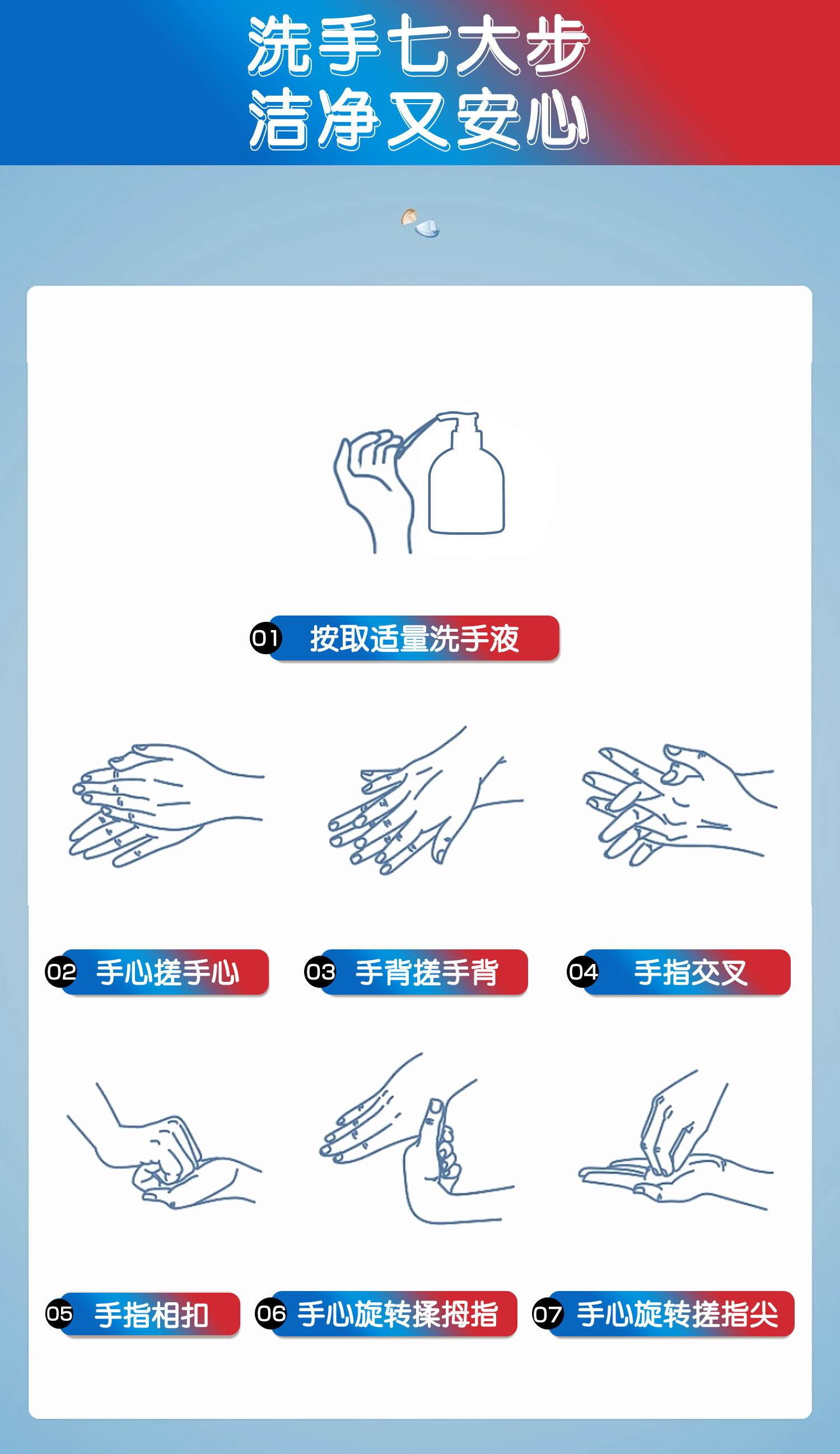 洗手七大步
洁净又安心

01 按取适量洗手液

02 手心搓手心

03 手背搓手背

04 手指交叉

05 手指相扣

06 手心旋转揉拇指

07 手心旋转搓指尖