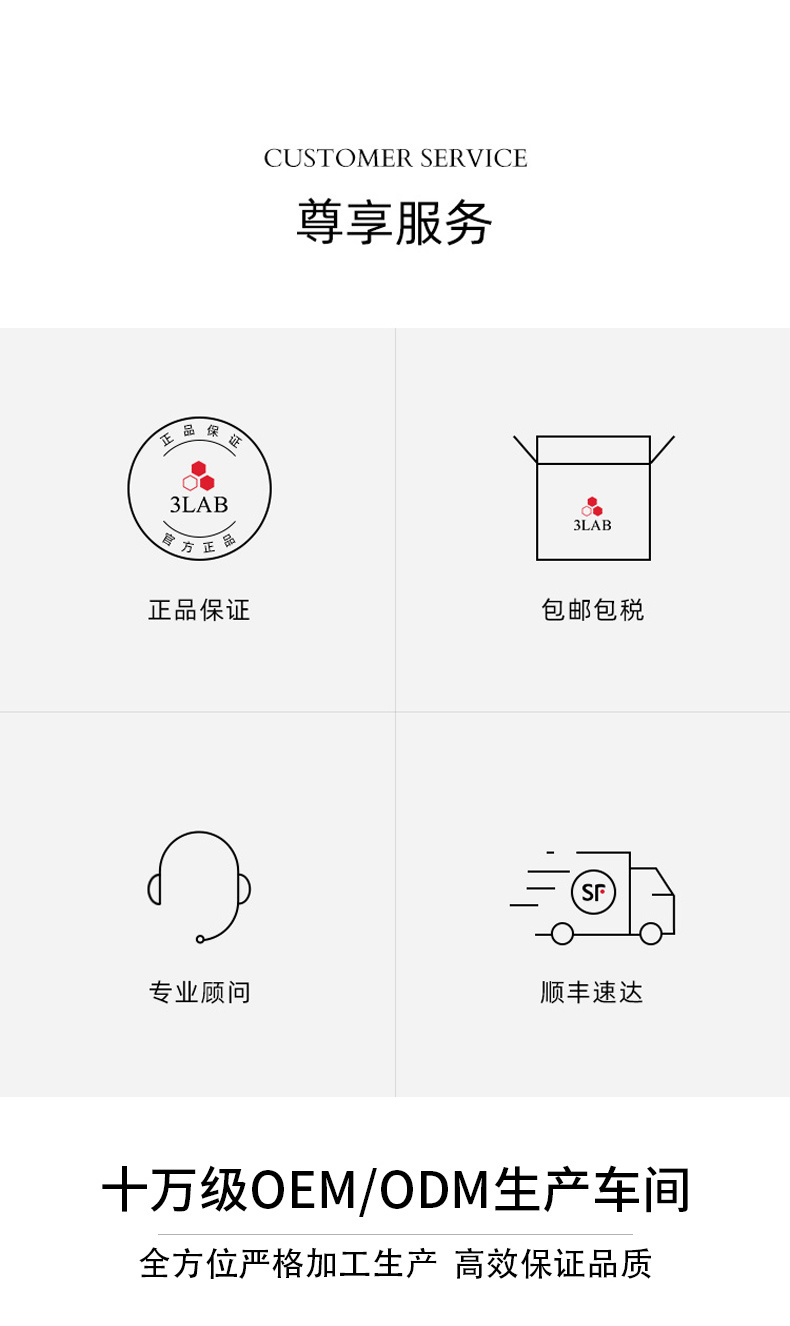 CUSTOMER SERVICE
尊享服务

正品保证
3LAB
官方正品

正品保证

3LAB

包邮包税

专业顾问

SF

顺丰速达

十万级OEM/ODM生产车间

全方位严格加工生产 高效保证品质