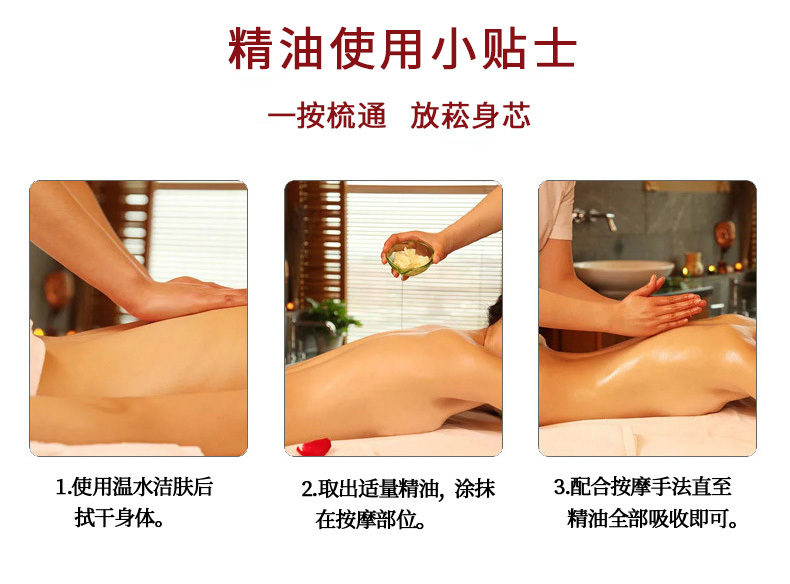 精油使用小贴士

一按梳通 放菘身芯

1.使用温水洁肤后拭干身体。

2.取出适量精油，涂抹在按摩部位。

3.配合按摩手法直至精油全部吸收即可。