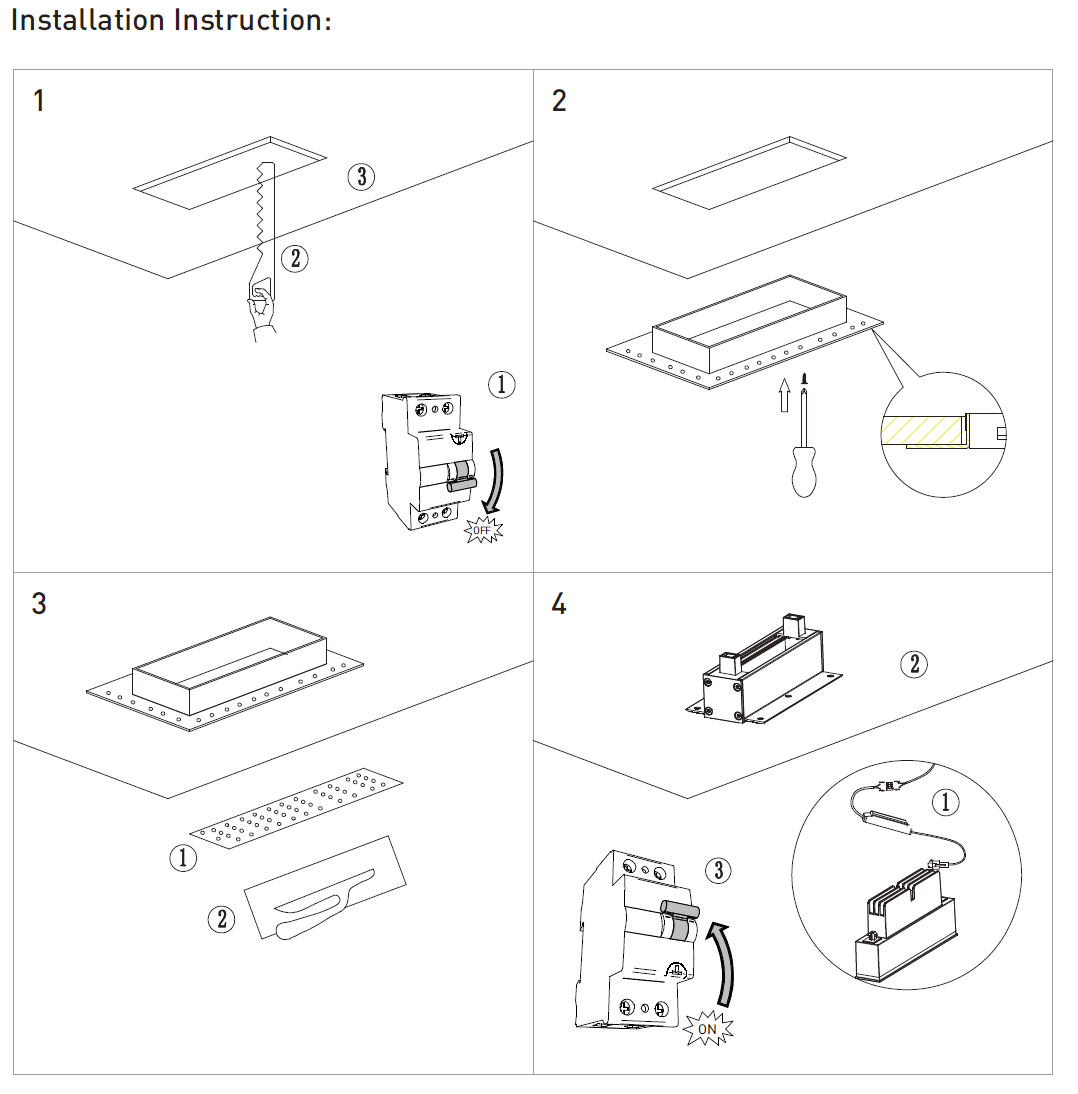 Installation Instruction:

1

③

②

①

OFF

2

3

①

②

4

②

①

③

ON