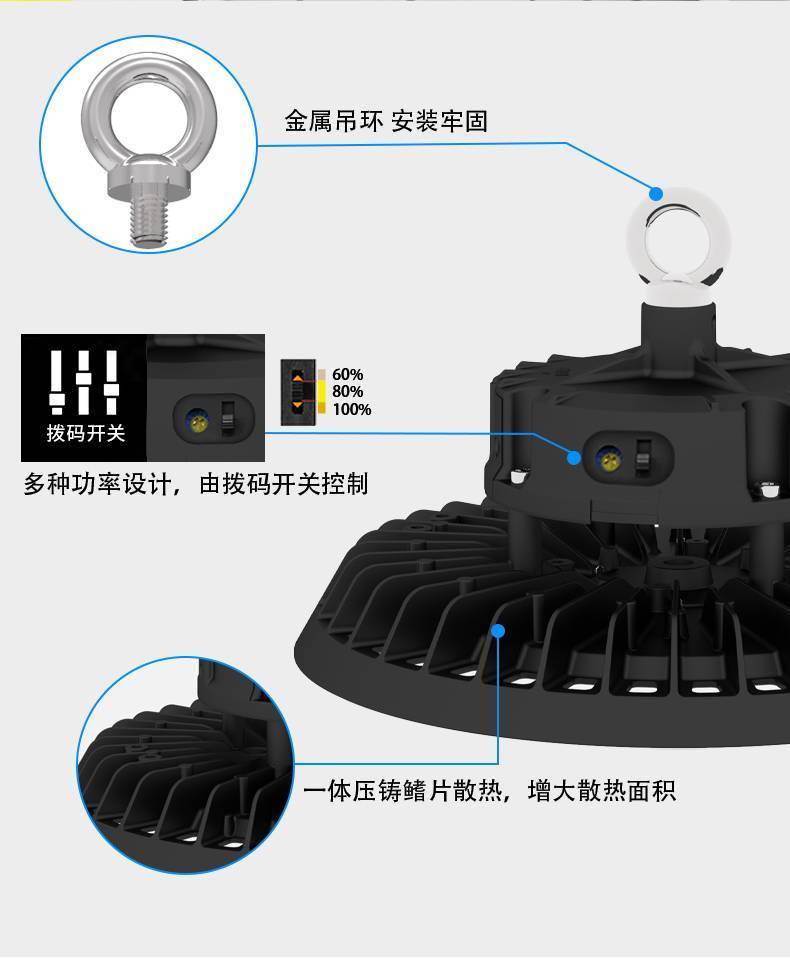 金属吊环 安装牢固

拨码开关

60%
80%
100%

多种功率设计，由拨码开关控制

一体压铸鳍片散热，增大散热面积