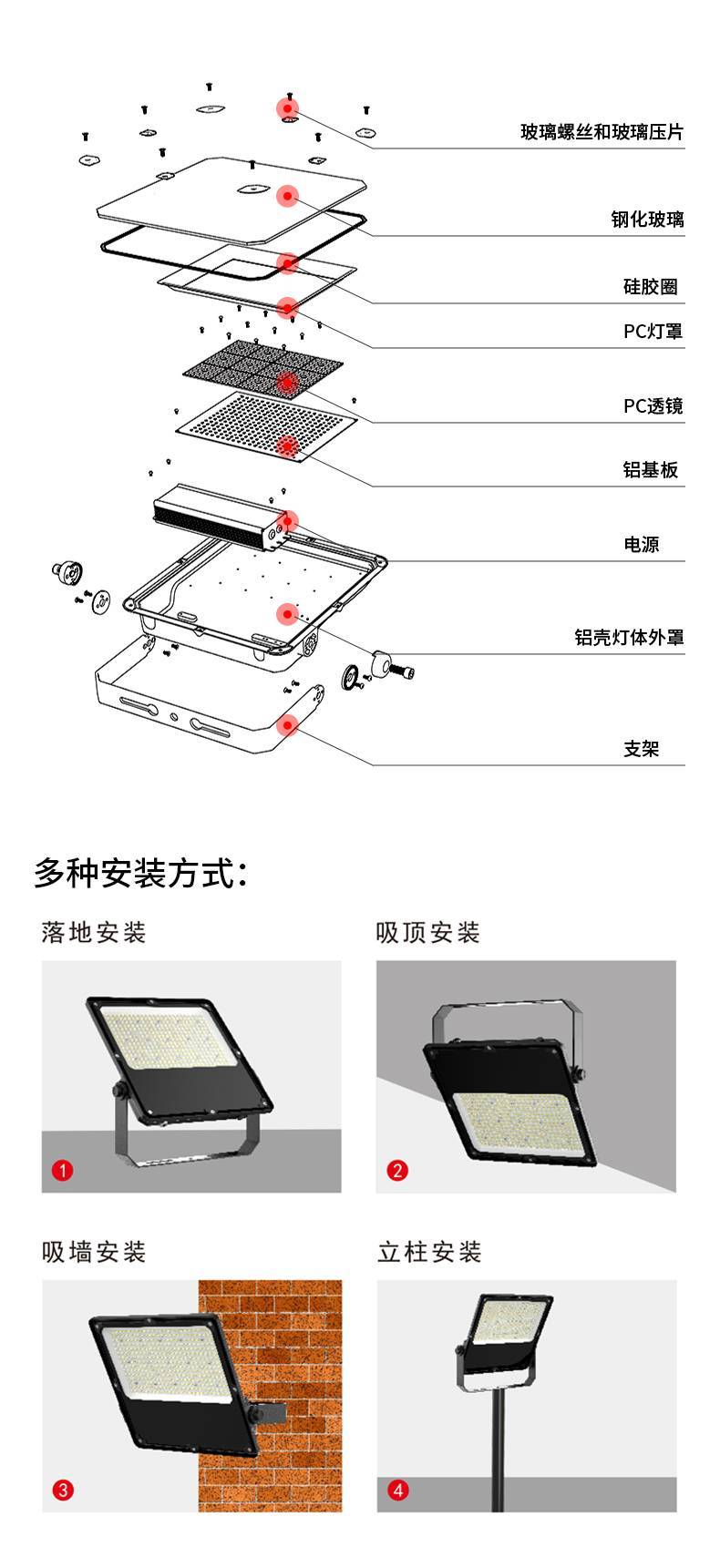 玻璃螺丝和玻璃压片

钢化玻璃

硅胶圈

PC灯罩

PC透镜

铝基板

电源

铝壳灯体外罩

支架

多种安装方式:

落地安装

1

吸顶安装

2

吸墙安装

3

立柱安装

4