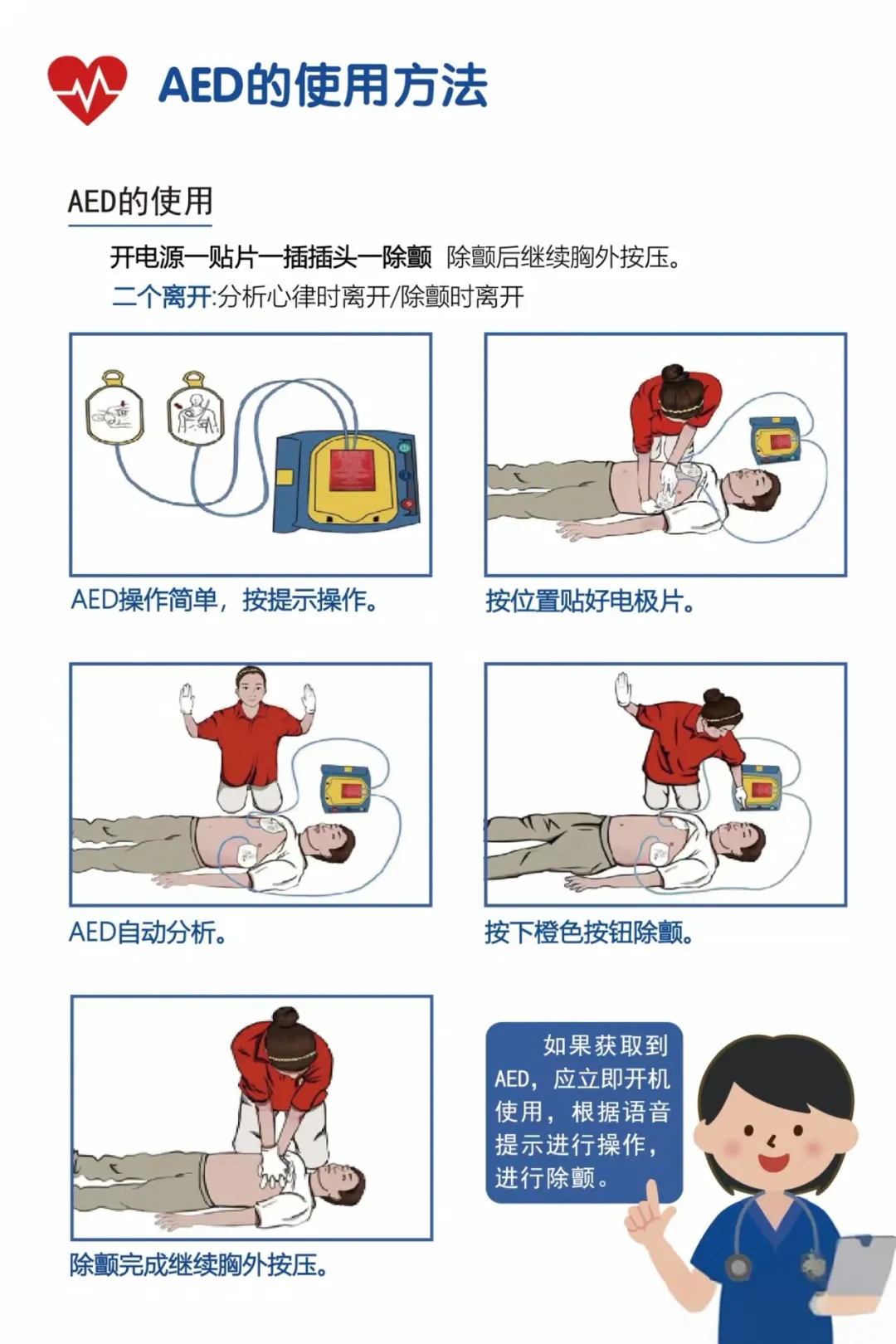 AED的使用方法

AED的使用

开电源一贴片一插插头一除颤 除颤后继续胸外按压。

二个离开:分析心律时离开/除颤时离开

AED操作简单，按提示操作。

按位置贴好电极片。

AED自动分析。

按下橙色按钮除颤。

除颤完成继续胸外按压。

如果获取到AED，应立即开机使用，根据语音提示进行操作，进行除颤。