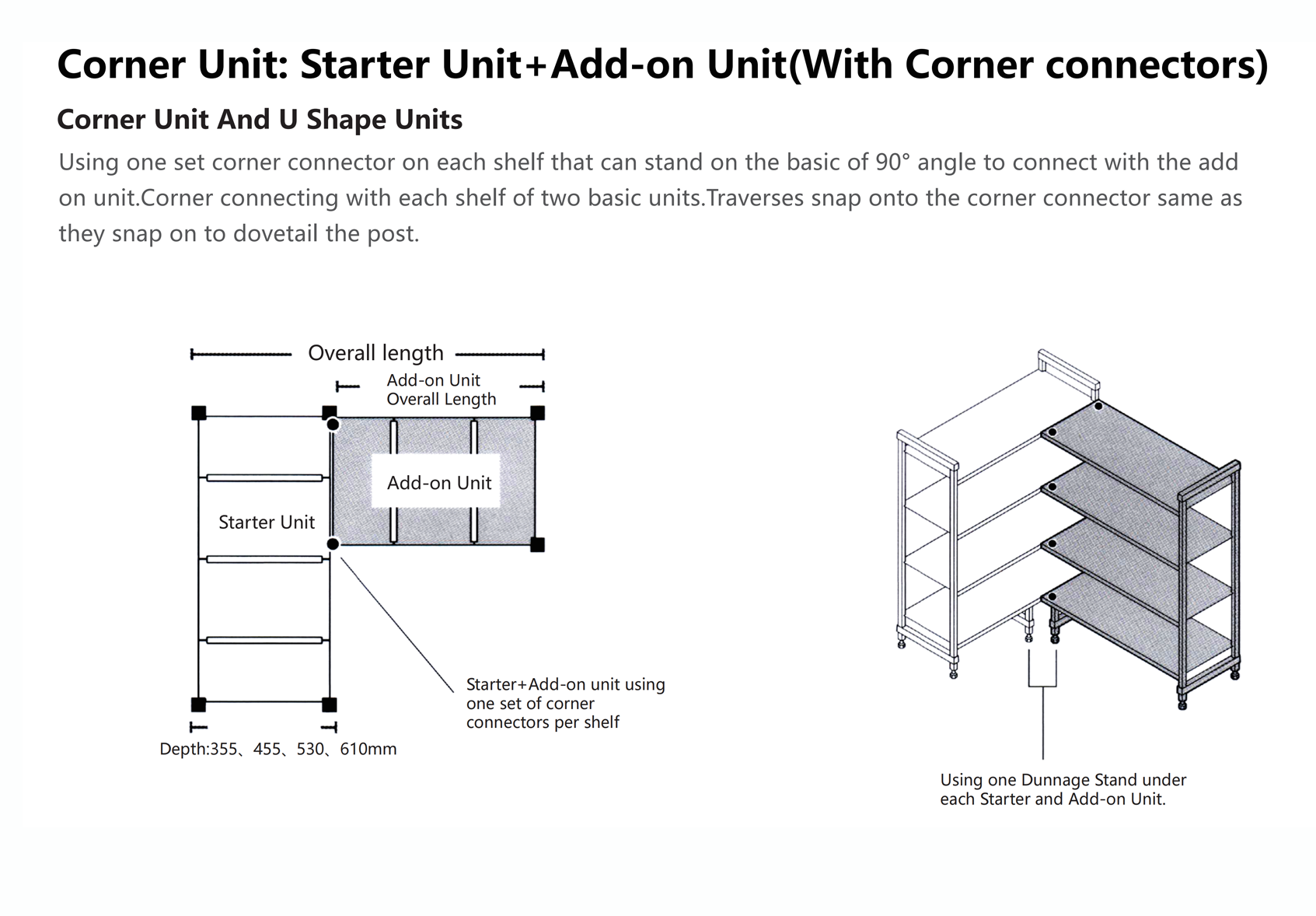 Corner Unit: Starter Unit+Add-on Unit(With Corner connectors)

Corner Unit And U Shape Units

Using one set corner connector on each shelf that can stand on the basic of 90° angle to connect with the add on unit.Corner connecting with each shelf of two basic units.Traverses snap onto the corner connector same as they snap on to dovetail the post.

Overall length

Add-on Unit Overall Length

Add-on Unit

Starter Unit

Starter+Add-on unit using one set of corner connectors per shelf

Depth:355、455、530、610mm

Using one Dunnage Stand under each Starter and Add-on Unit.