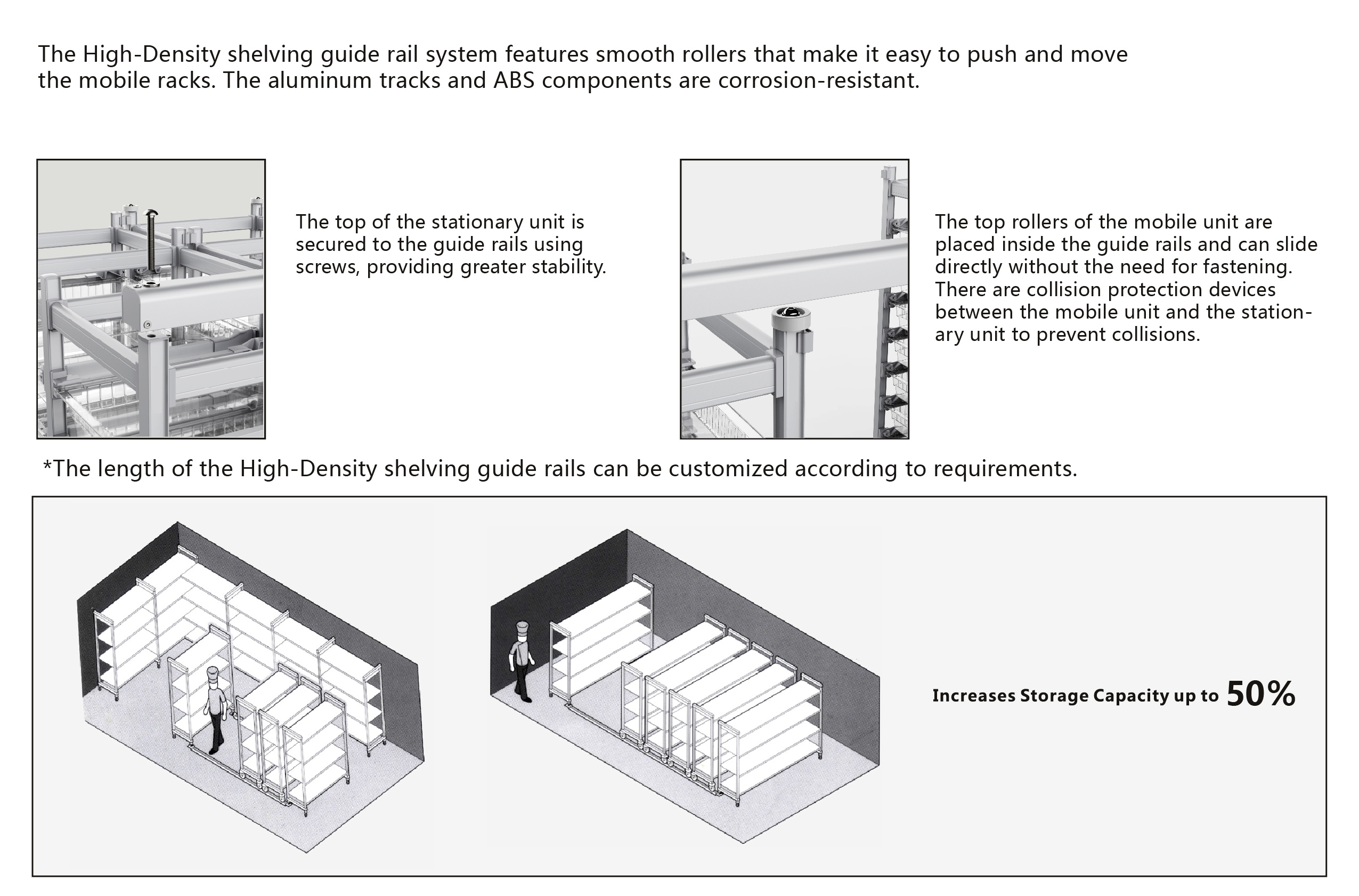 The High-Density shelving guide rail system features smooth rollers that make it easy to push and move the mobile racks. The aluminum tracks and ABS components are corrosion-resistant.

The top of the stationary unit is secured to the guide rails using screws, providing greater stability.

The top rollers of the mobile unit are placed inside the guide rails and can slide directly without the need for fastening. There are collision protection devices between the mobile unit and the stationary unit to prevent collisions.

*The length of the High-Density shelving guide rails can be customized according to requirements.

Increases Storage Capacity up to 50%