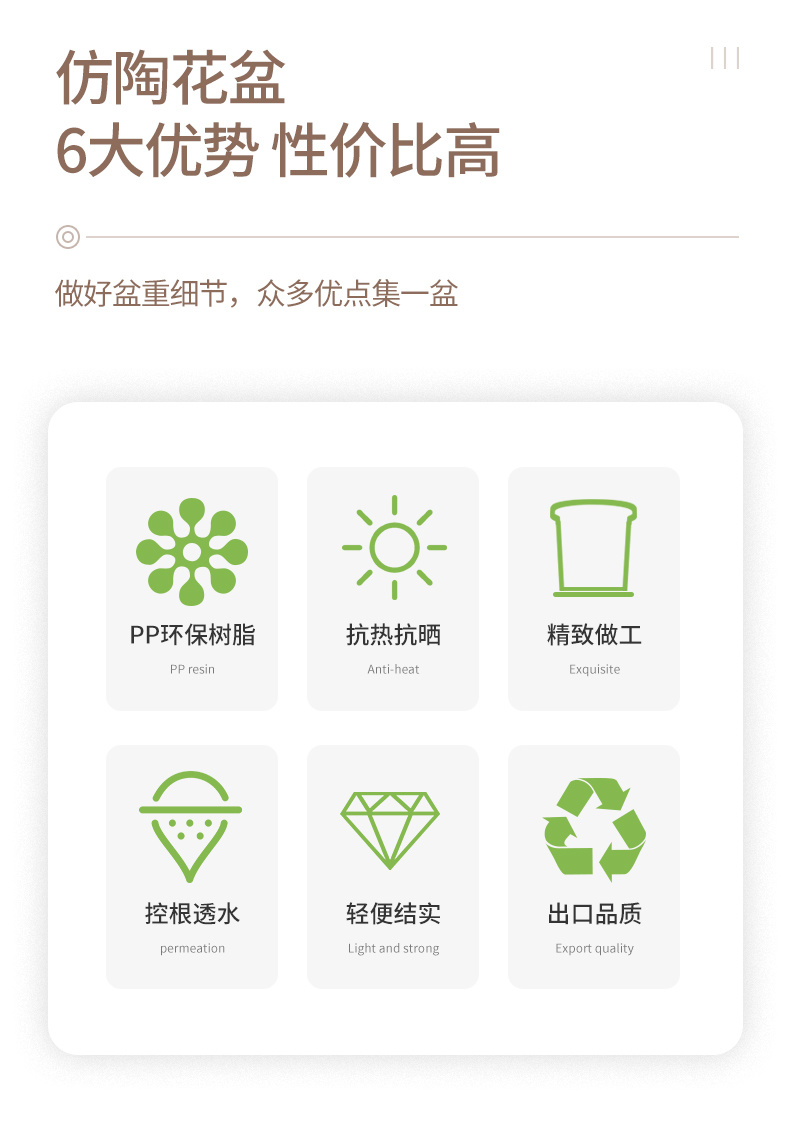 仿陶花盆
6大优势 性价比高

做好盆重细节，众多优点集一盆

PP环保树脂
PP resin

抗热抗晒
Anti-heat

精致做工
Exquisite

控根透水
permeation

轻便结实
Light and strong

出口品质
Export quality