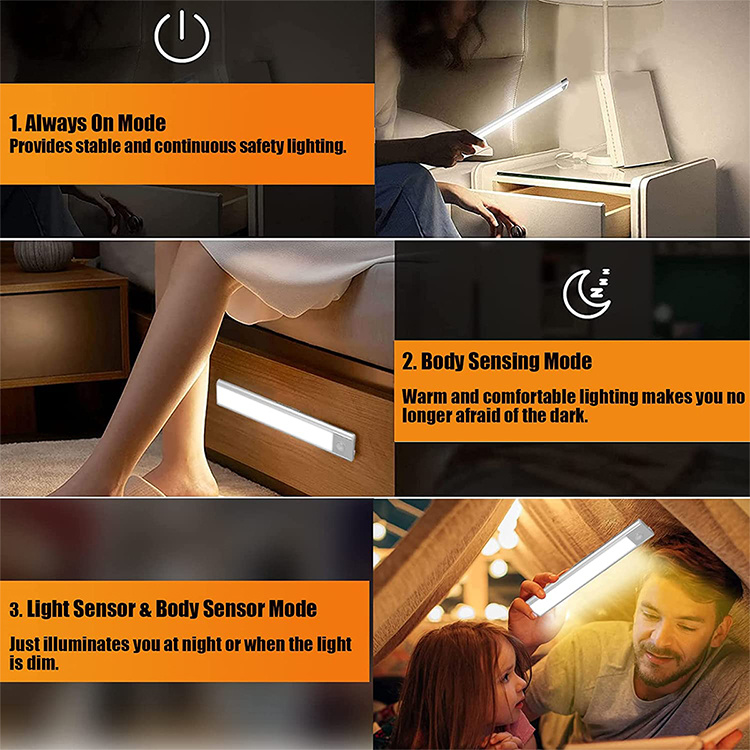 1. Always On Mode
Provides stable and continuous safety lighting.

2. Body Sensing Mode
Warm and comfortable lighting makes you no longer afraid of the dark.

3. Light Sensor & Body Sensor Mode
Just illuminates you at night or when the light is dim.