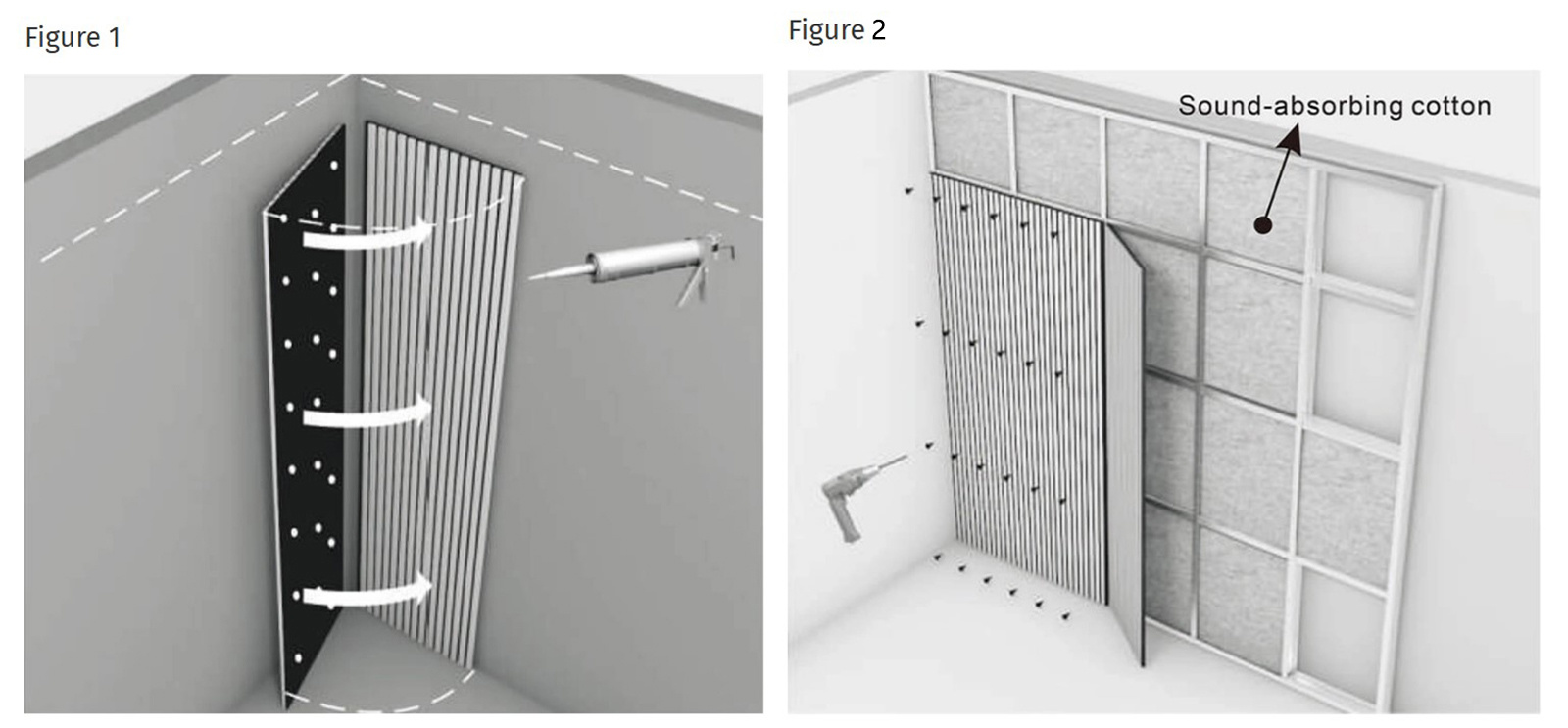 Figure 1

Figure 2

Sound-absorbing cotton