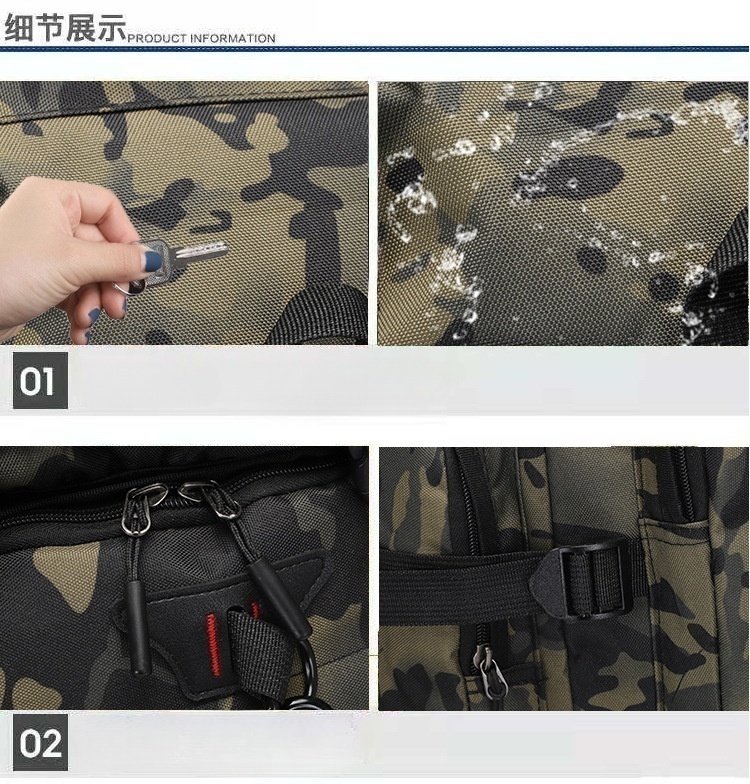 细节展示 PRODUCT INFORMATION

01

02