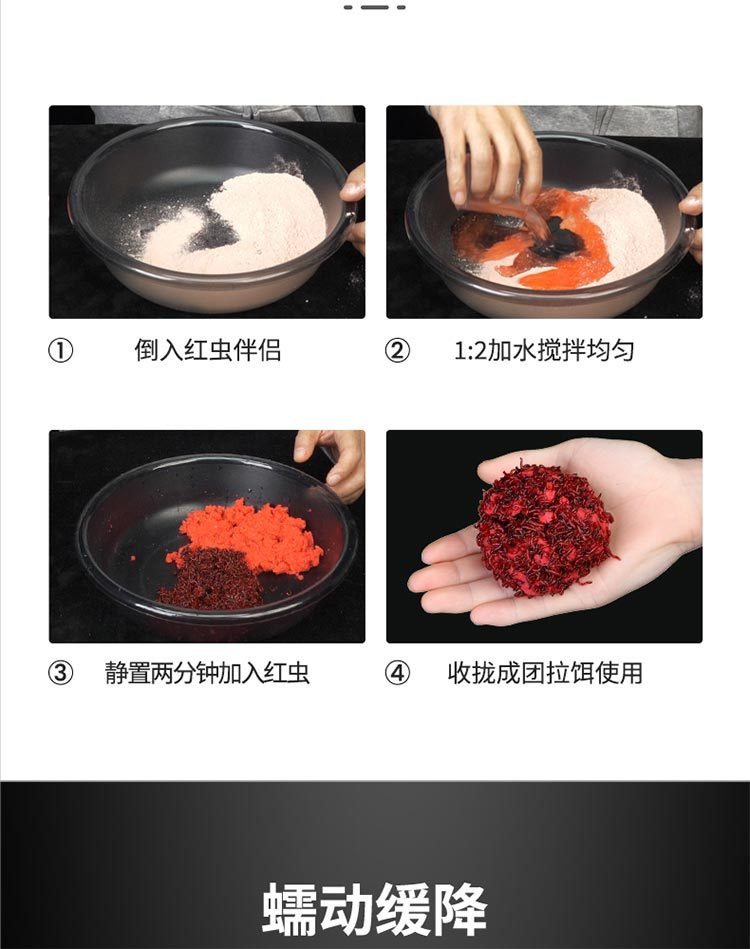 ① 倒入红虫伴侣

② 1:2加水搅拌均匀

③ 静置两分钟加入红虫

④ 收拢成团拉饵使用

蠕动缓降