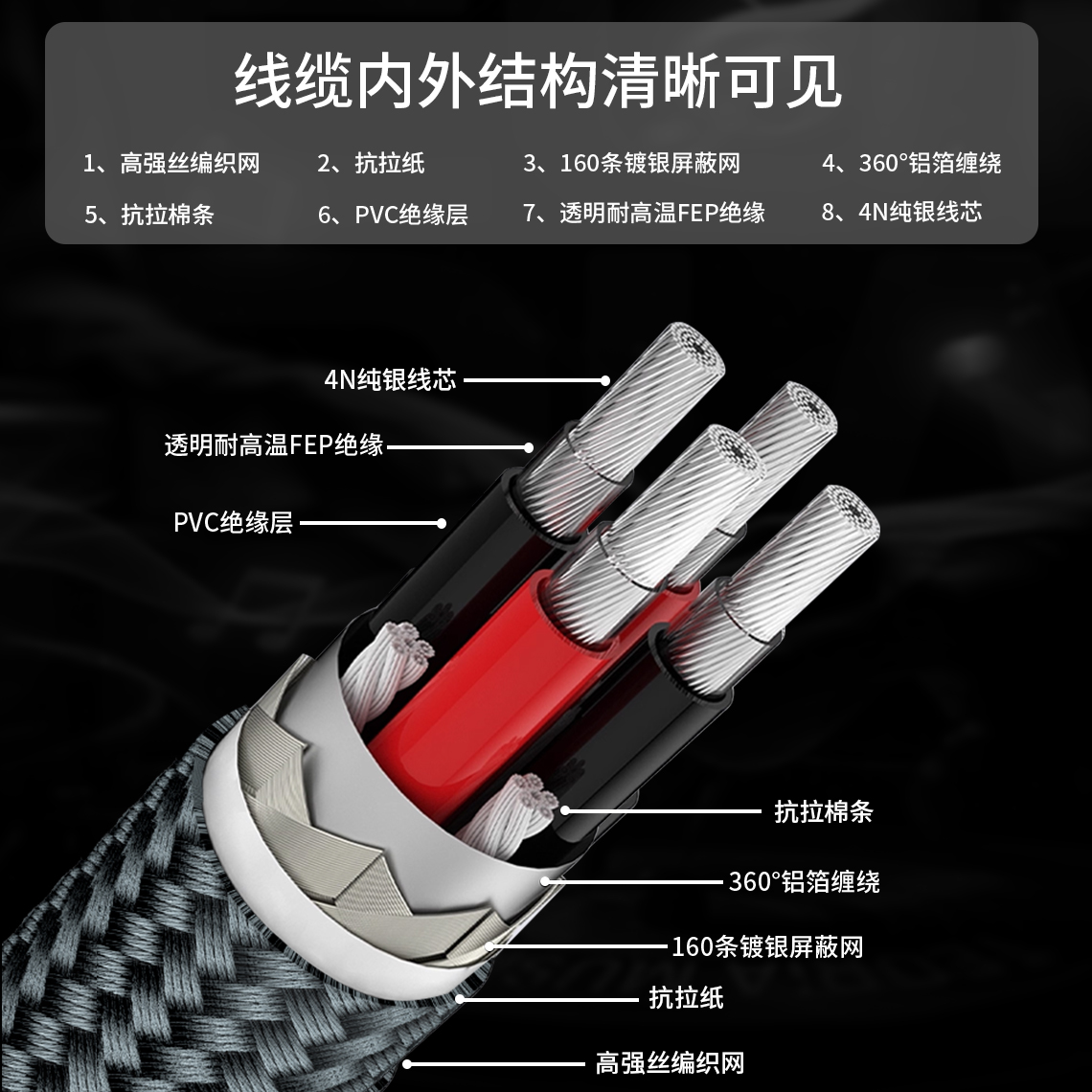 线缆内外结构清晰可见

1、高强丝编织网
2、抗拉纸
3、160条镀银屏蔽网
4、360°铝箔缠绕
5、抗拉棉条
6、PVC绝缘层
7、透明耐高温FEP绝缘
8、4N纯银线芯

4N纯银线芯
透明耐高温FEP绝缘
PVC绝缘层
抗拉棉条
360°铝箔缠绕
160条镀银屏蔽网
抗拉纸
高强丝编织网