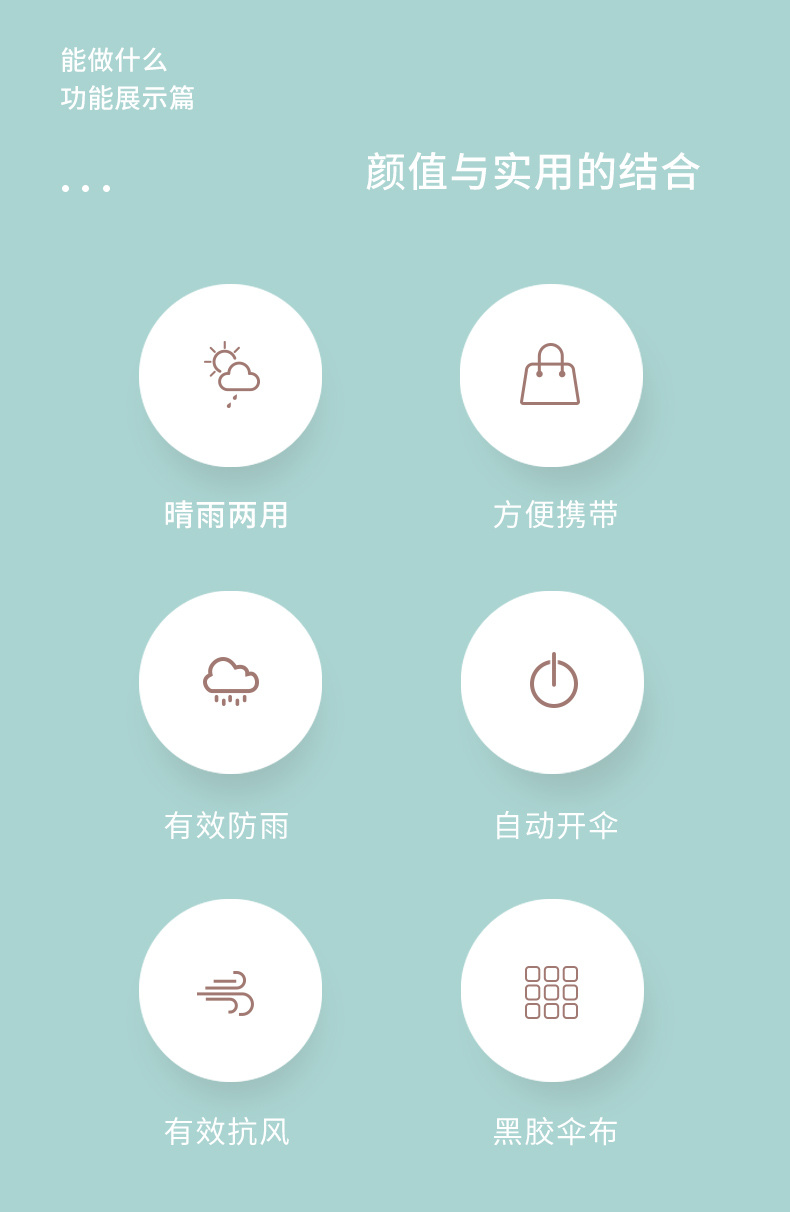 能做什么
功能展示篇

...

颜值与实用的结合

晴雨两用

方便携带

有效防雨

自动开伞

有效抗风

黑胶伞布