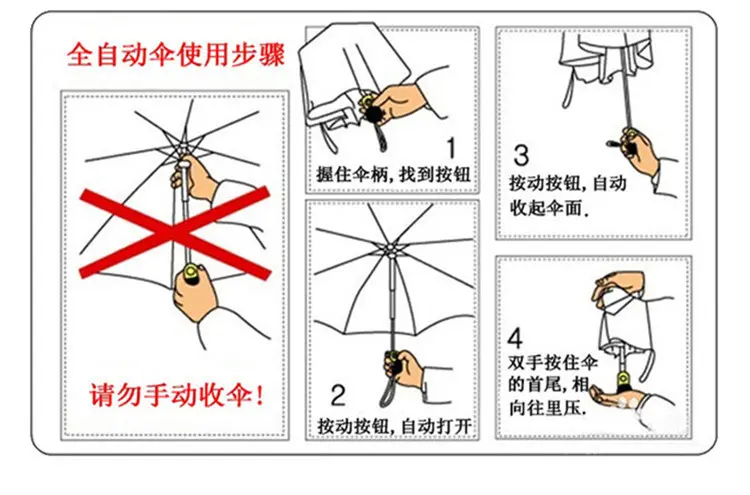 全自动伞使用步骤

请勿手动收伞!

1
握住伞柄，找到按钮

2
按动按钮，自动打开

3
按动按钮，自动收起伞面.

4
双手按住伞的首尾，相向往里压.