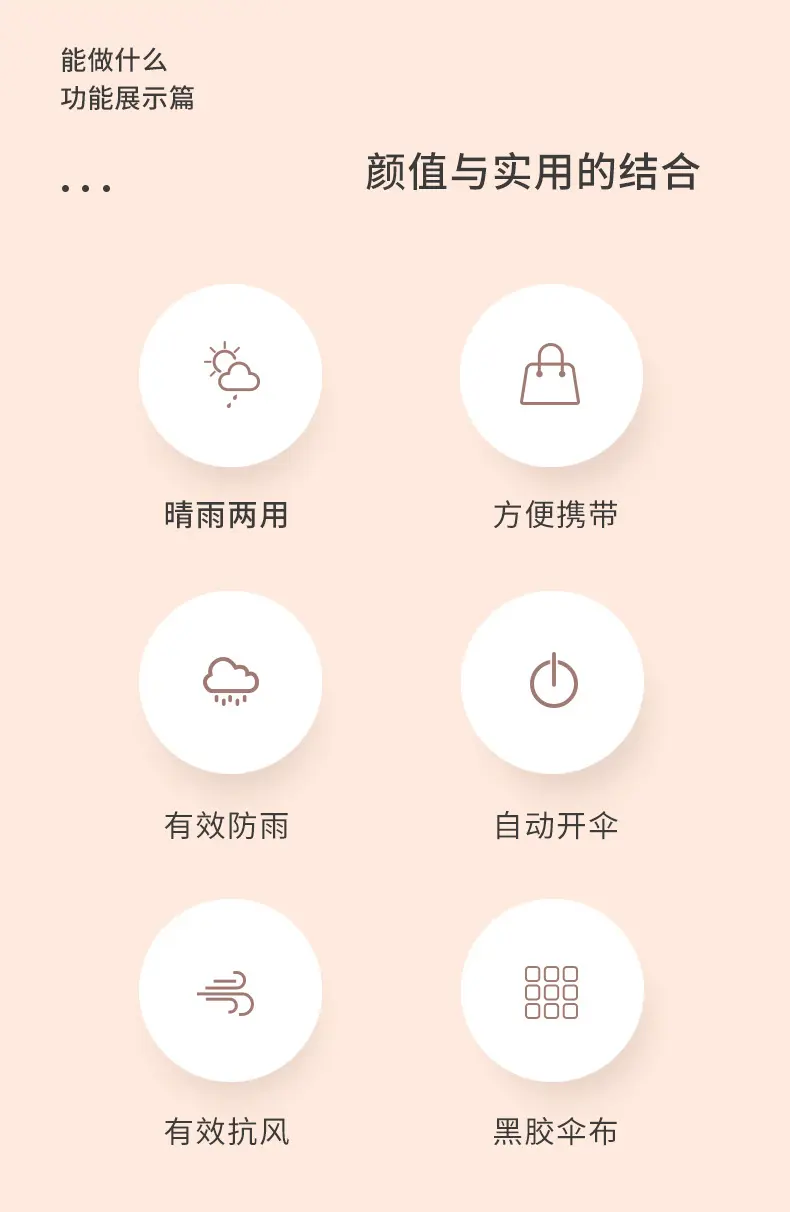 能做什么
功能展示篇

...

颜值与实用的结合

晴雨两用

方便携带

有效防雨

自动开伞

有效抗风

黑胶伞布