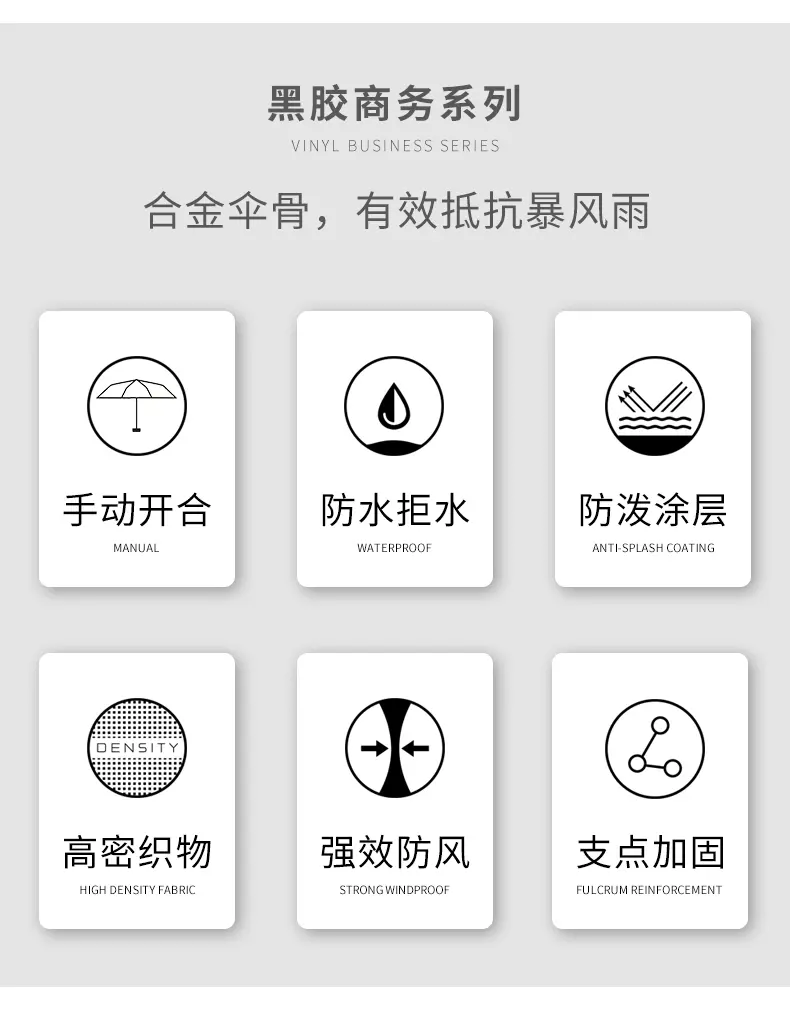 黑胶商务系列
VINYL BUSINESS SERIES

合金伞骨，有效抵抗暴风雨

手动开合
MANUAL

防水拒水
WATERPROOF

防泼涂层
ANTI-SPLASH COATING

DENSITY
高密织物
HIGH DENSITY FABRIC

强效防风
STRONG WINDPROOF

支点加固
FULCRUM REINFORCEMENT