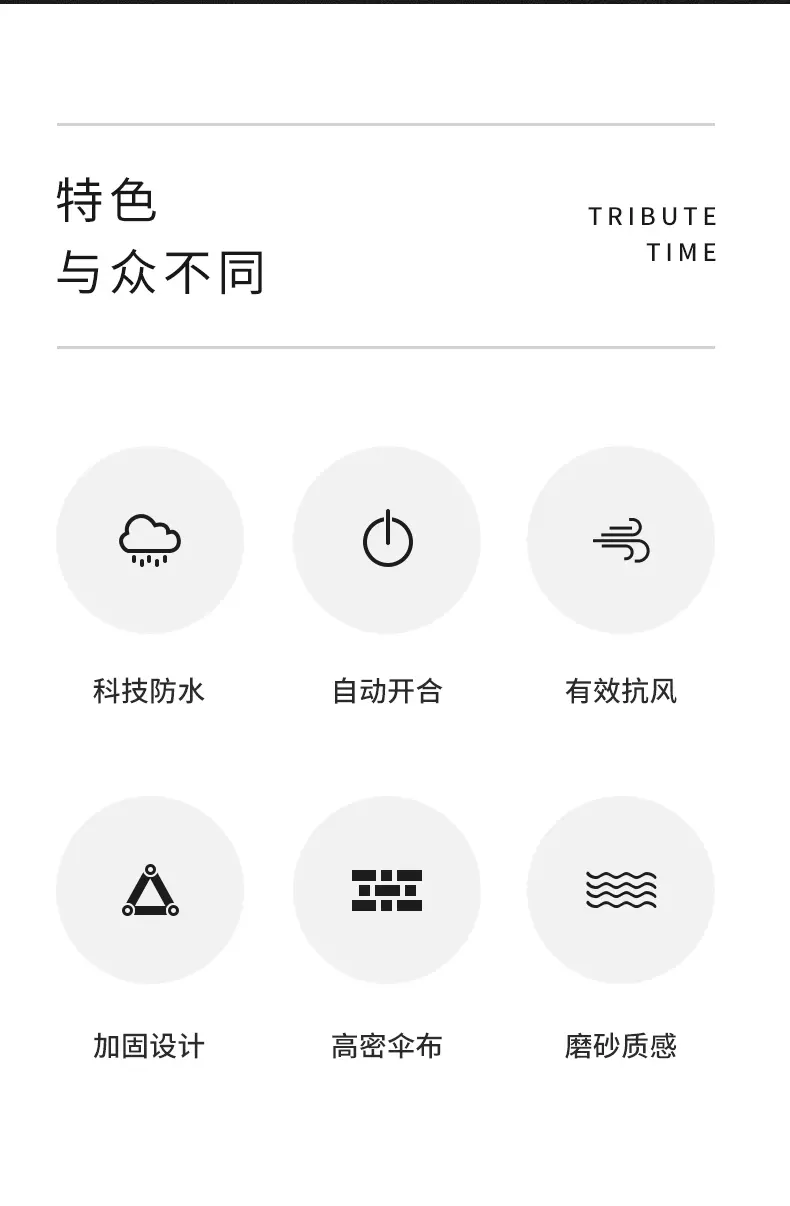 特色
与众不同

TRIBUTE
TIME

科技防水

自动开合

有效抗风

加固设计

高密伞布

磨砂质感