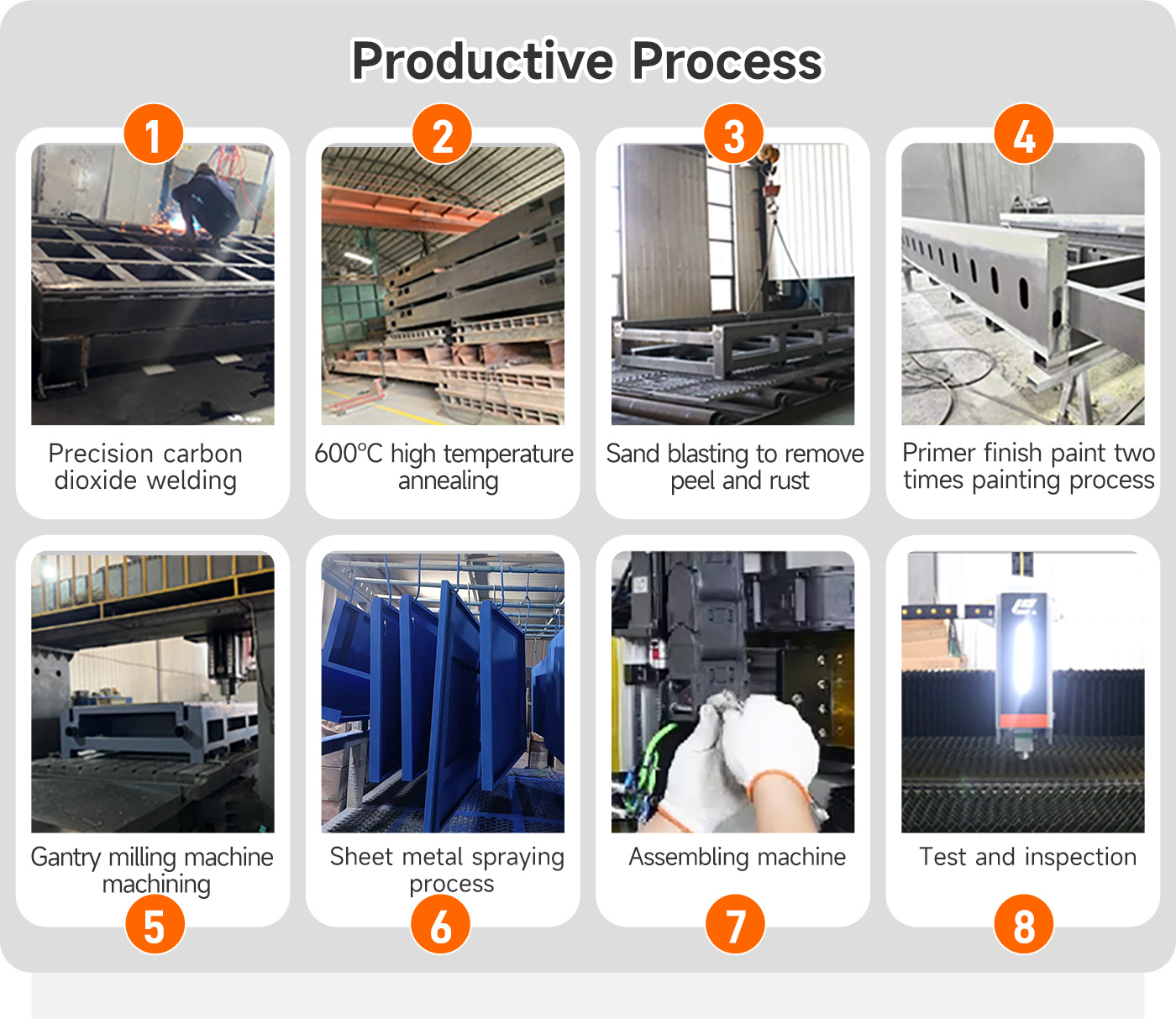 Productive Process

1
Precision carbon dioxide welding

2
600℃ high temperature annealing

3
Sand blasting to remove peel and rust

4
Primer finish paint two times painting process

Gantry milling machine machining
5

Sheet metal spraying process
6

Assembling machine
7

Test and inspection
8