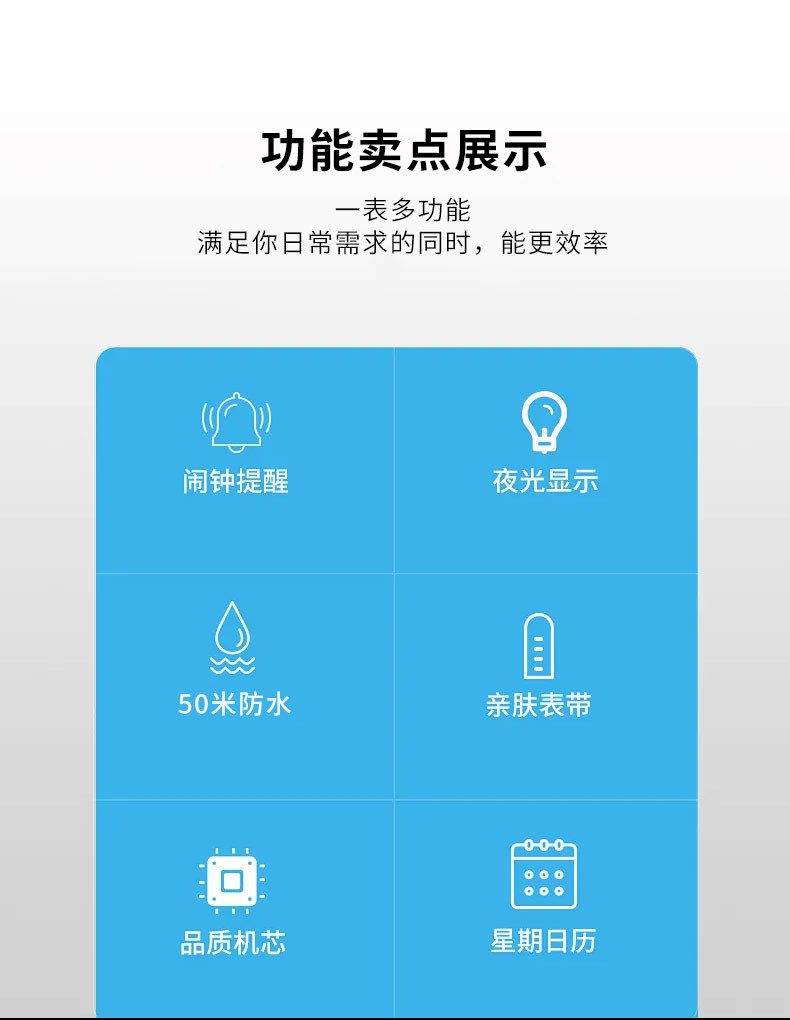 功能卖点展示

一表多功能
满足你日常需求的同时，能更效率

闹钟提醒

夜光显示

50米防水

亲肤表带

品质机芯

星期日历