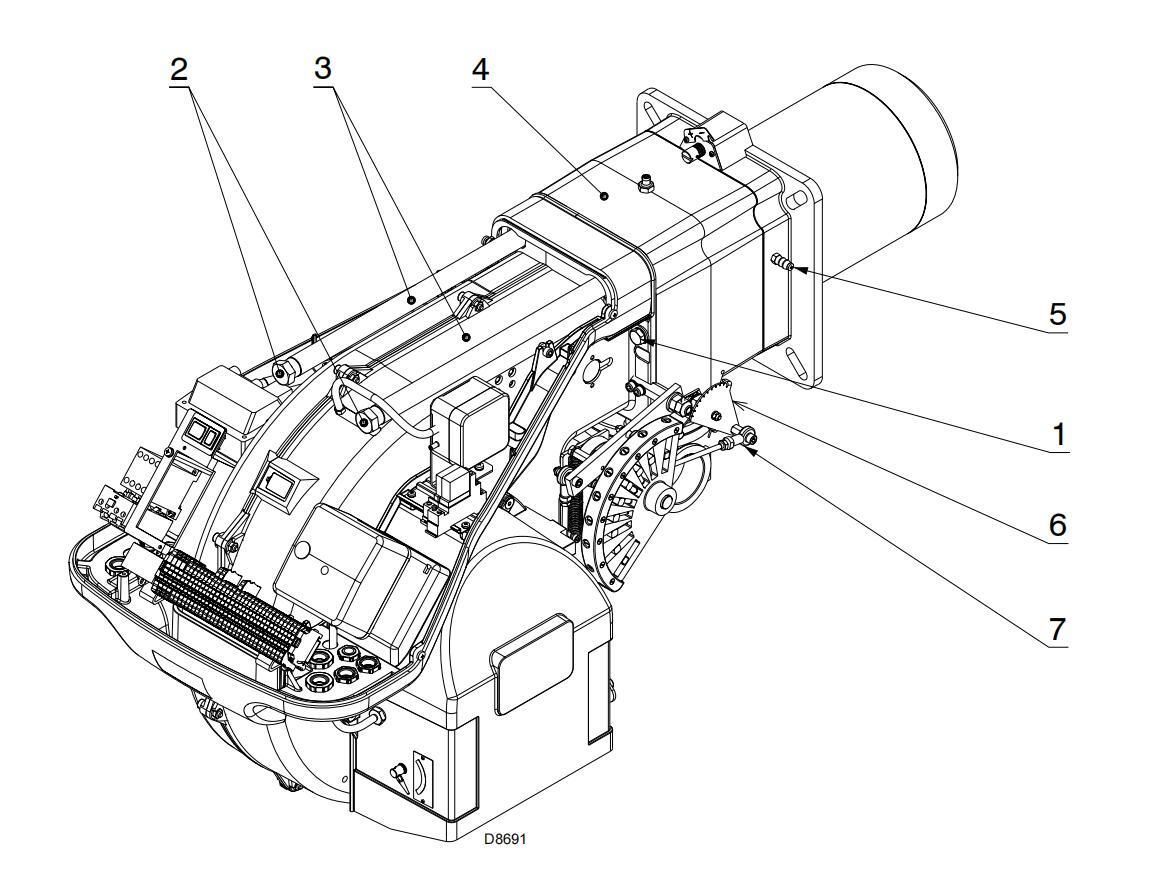 2
3
4
5
1
6
7
D8691