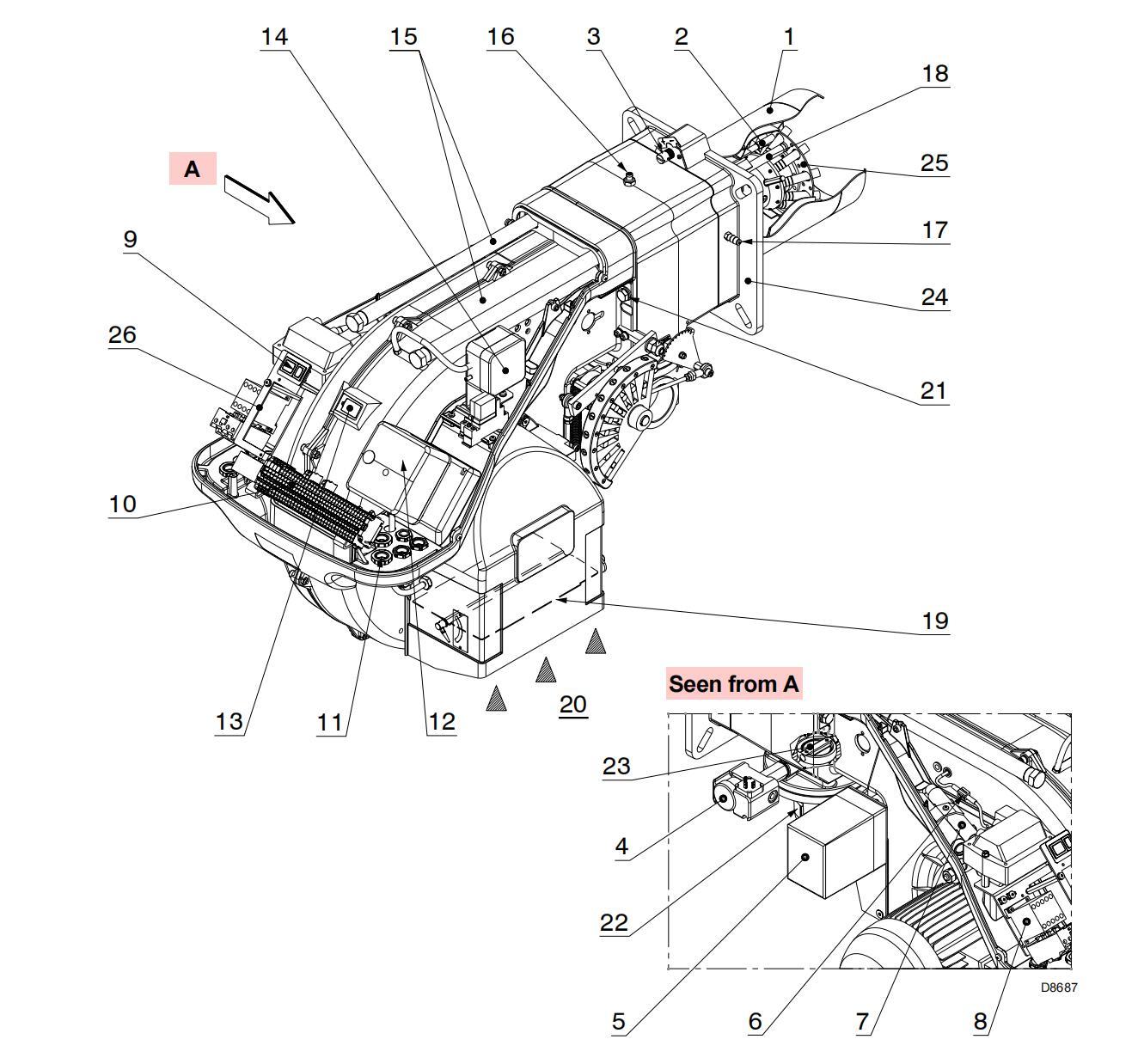 14
15
16
3
2
1
18
25
17
24
21
A
9
26
10
19
13
11
12
20
Seen from A
23
4
22
5
6
7
8
D8687