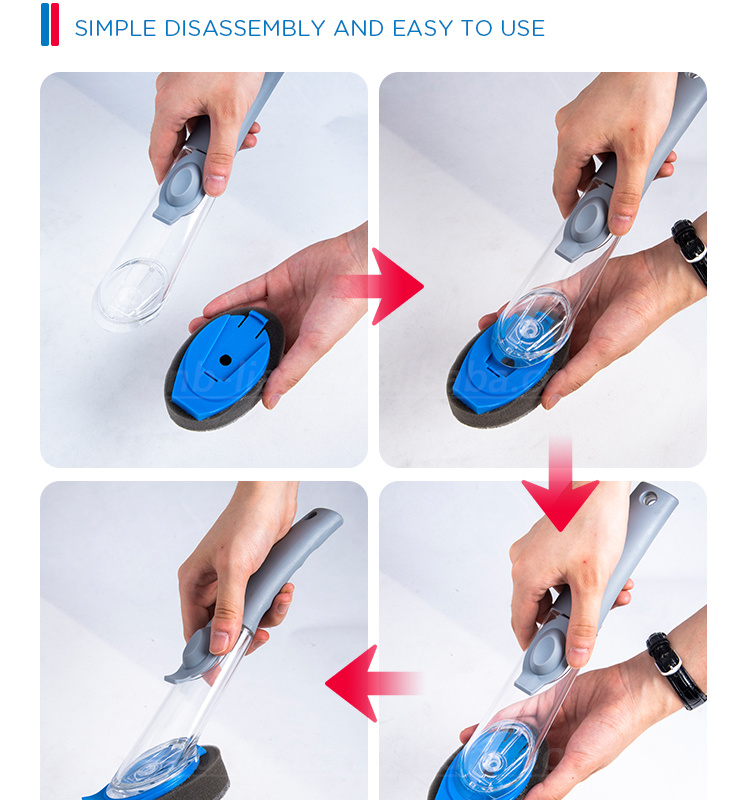 SIMPLE DISASSEMBLY AND EASY TO USE